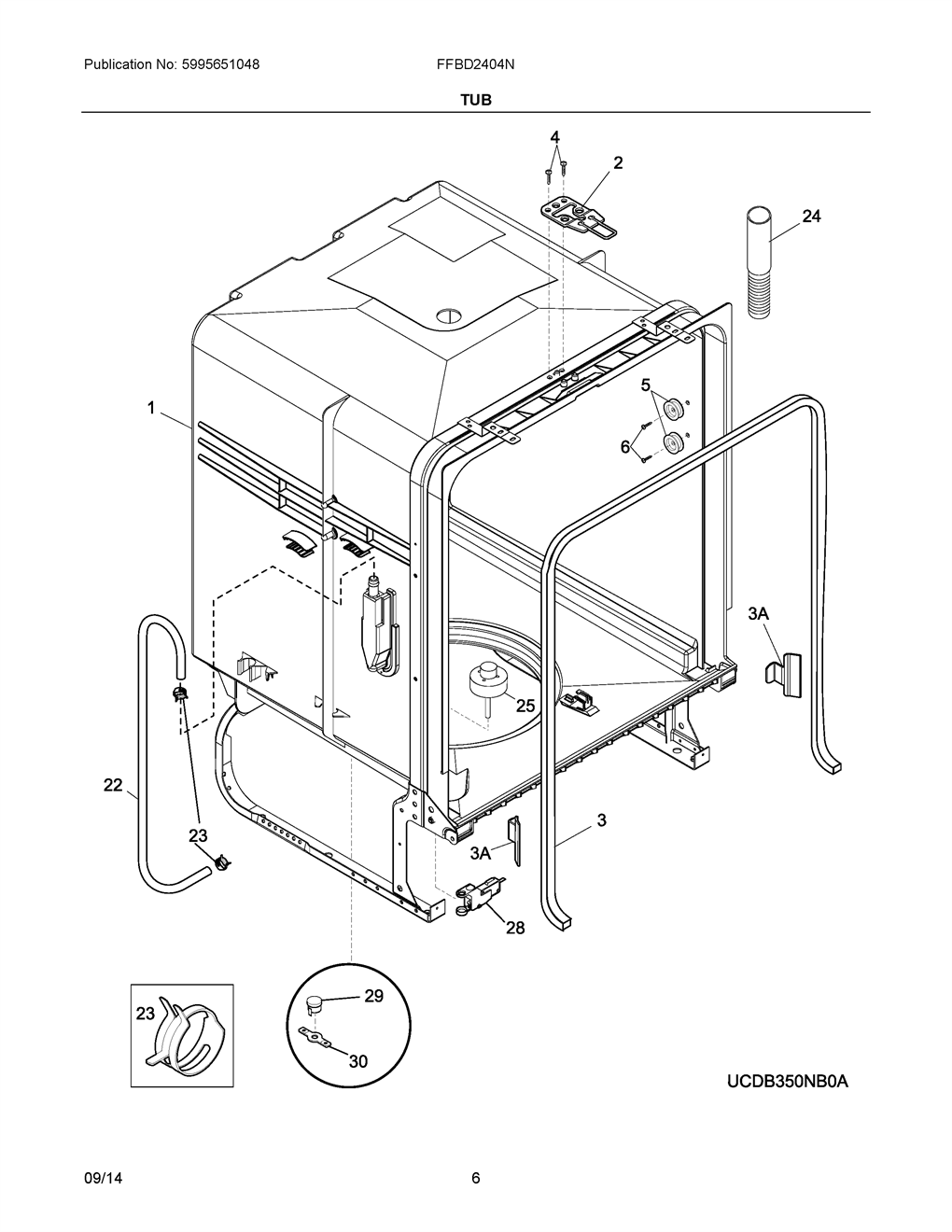 Publication No: 5995651048 FFBD2404N

TUB

4
2
24
1
5
6
3A
25
22
23
3
3A
28
23
29
30

UCDB350NB0A

09/14 6