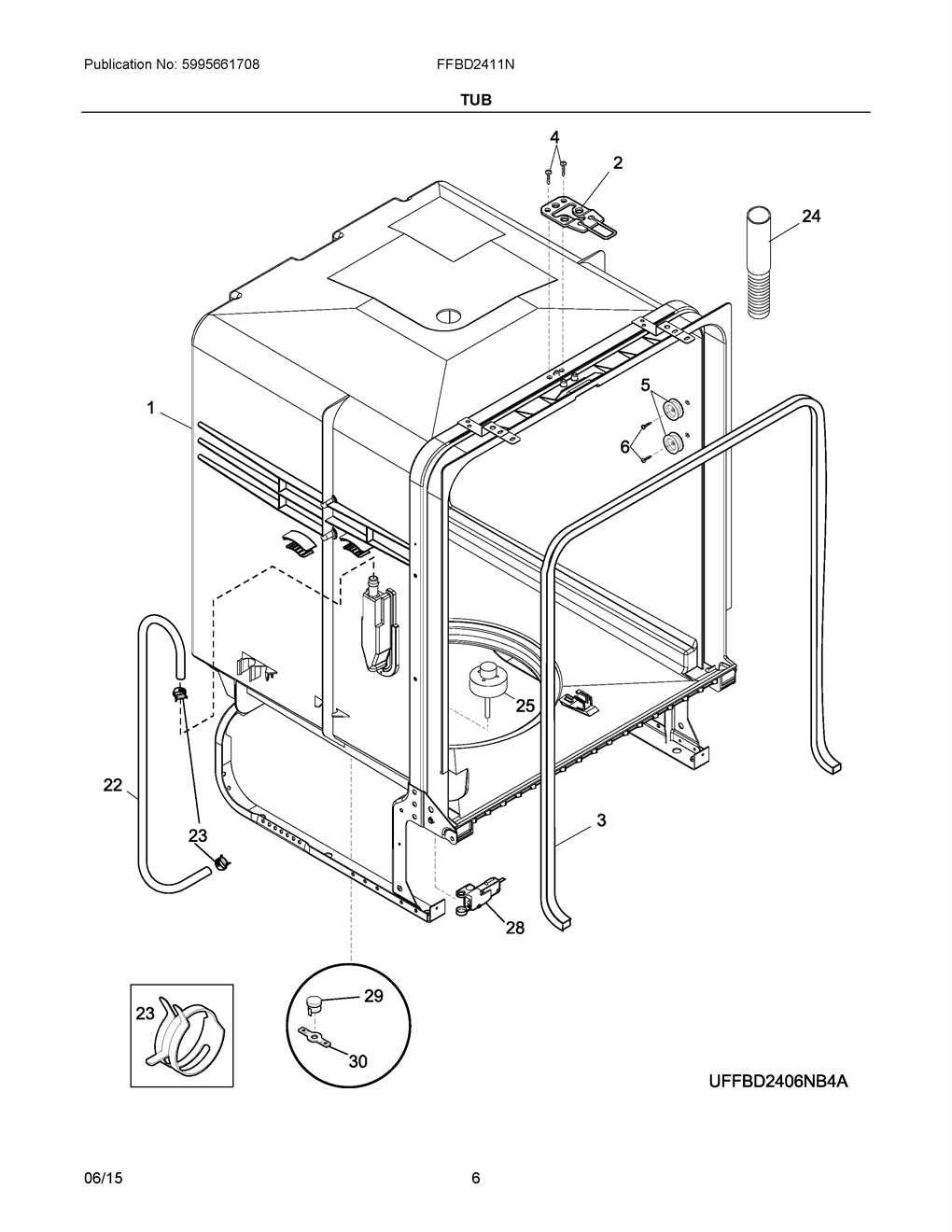 Publication No: 5995661708

FFBD2411N

TUB

4

2

24

1

5

6

25

22

23

3

28

23

29

30

UFFBD2406NB4A

06/15

6