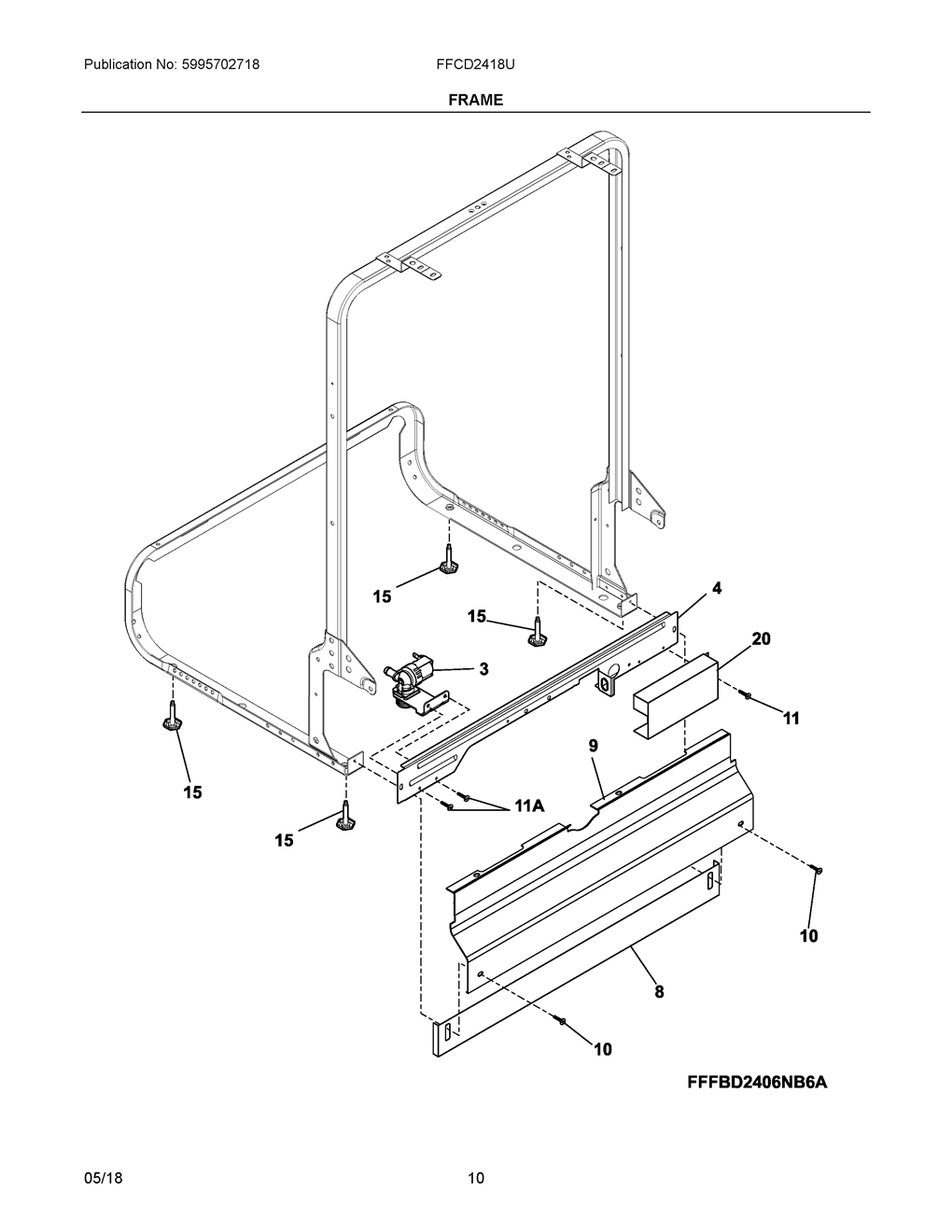 Publication No: 5995702718

FFCD2418U

FRAME

4

15

15

20

3

11

9

15

11A

15

10

8

10

FFFBD2406NB6A

05/18

10