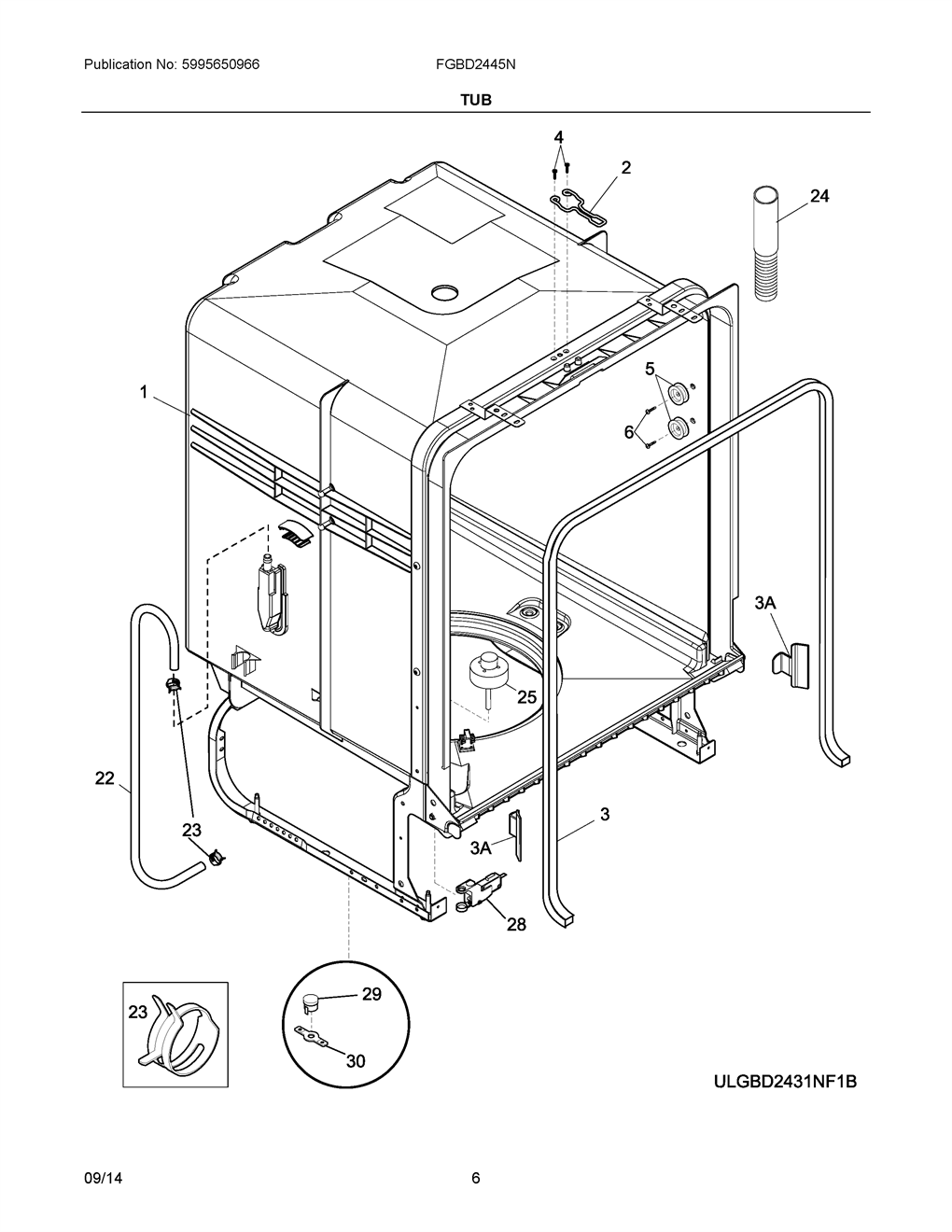 Publication No: 5995650966

FGBD2445N

TUB

4

2

24

1

5

6

3A

25

22

23

3

3A

28

23

29

30

ULGBD2431NF1B

09/14

6