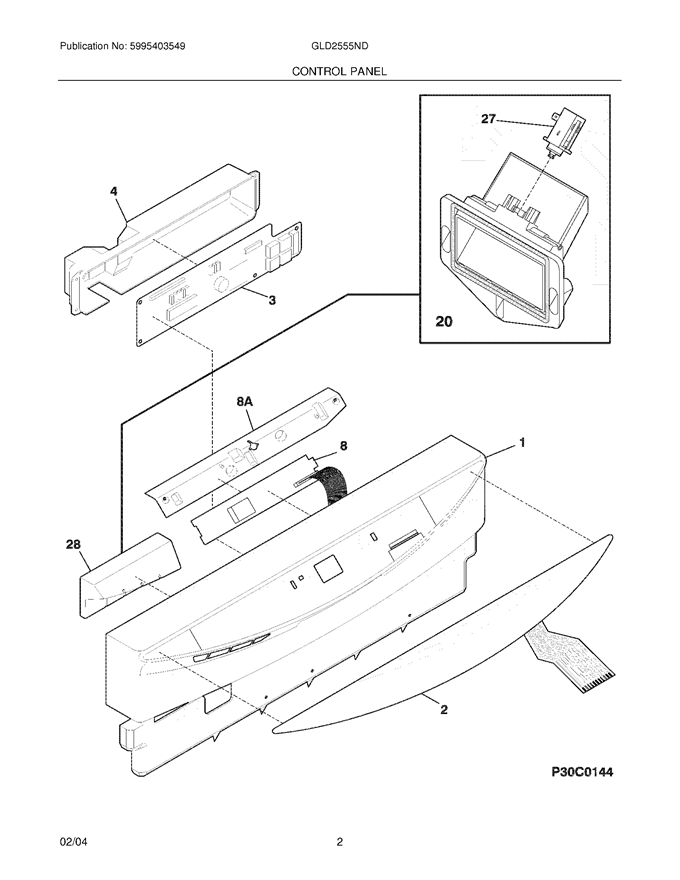 Publication No: 5995403549

GLD2555ND

CONTROL PANEL

27

4

3

20

8A

8

1

28

2

P30C0144

02/04

2