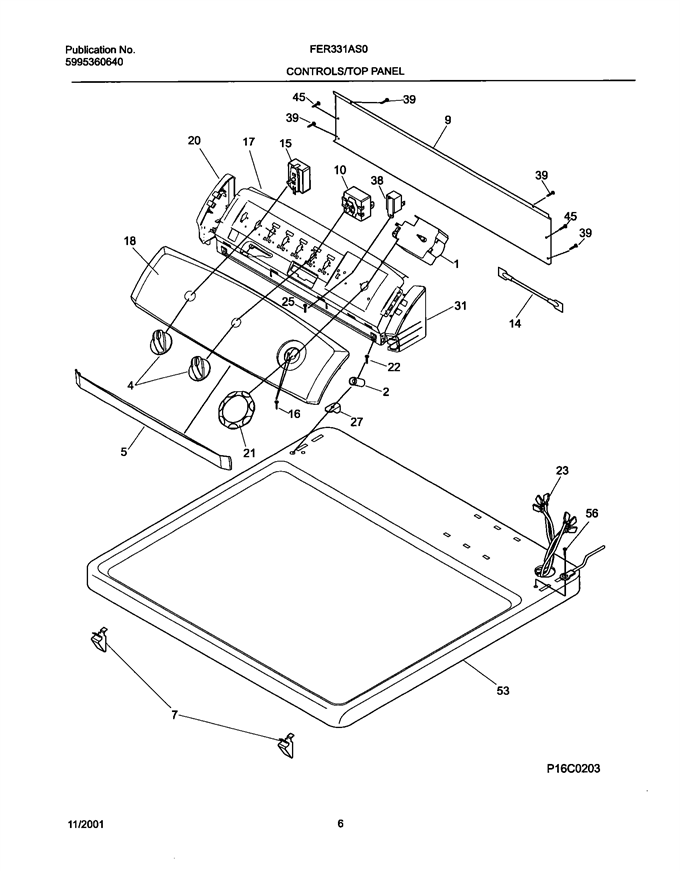 Publication No.
5995360640

FER331AS0

CONTROLS/TOP PANEL

45
39
39
9
20
17
15
10
38
39
45
39
18
1
25
31
14
4
22
2
16
27
5
21
23
56
53
7

P16C0203

11/2001

6