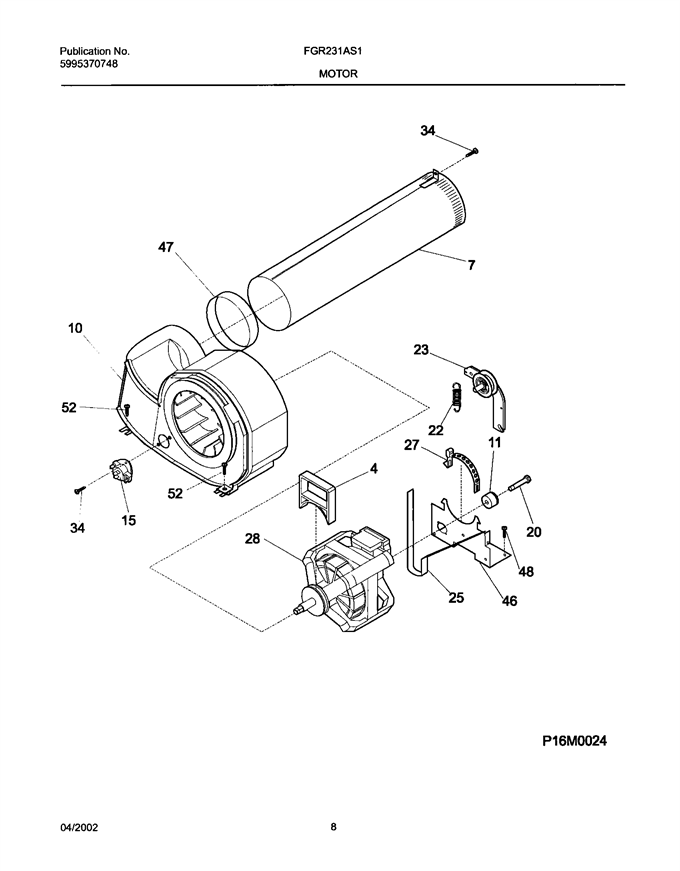 Publication No.
5995370748

FGR231AS1

MOTOR

34
47
7
10
23
52
22
27
11
4
52
34
15
20
28
48
25
46

P16M0024

04/2002

8