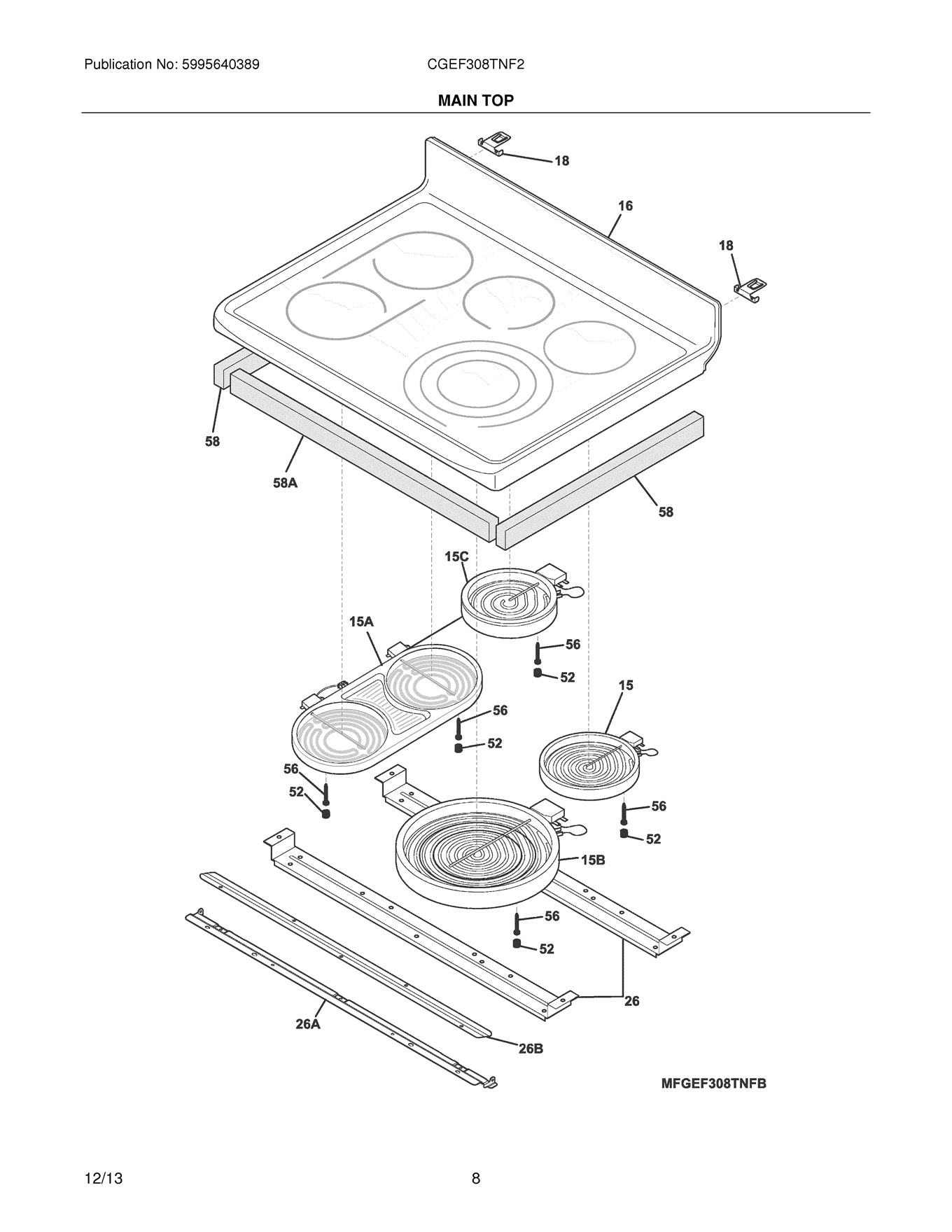 Publication No: 5995640389

CGEF308TNF2

MAIN TOP

18

16

18

58

58A

58

15C

15A

56

52

15

56

52

56

52

56

52

15B

56

52

26

26A

26B

MFGEF308TNFB

12/13

8