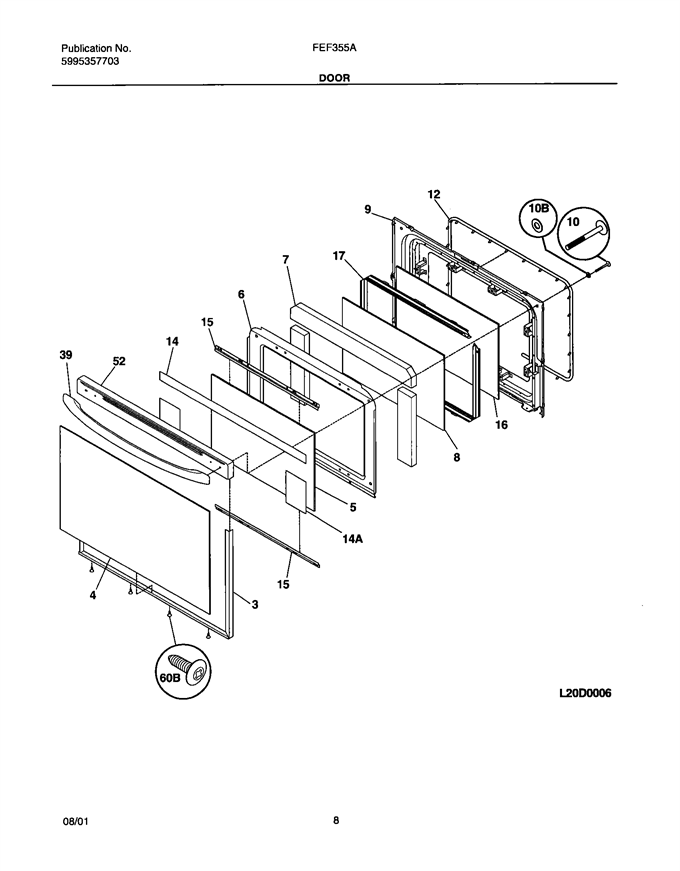 Publication No.
5995357703

FEF355A

DOOR

12
9
10B
10
7
17
6
15
14
39
52
16
8
5
14A
15
4
3
60B

L20D0006

08/01

8