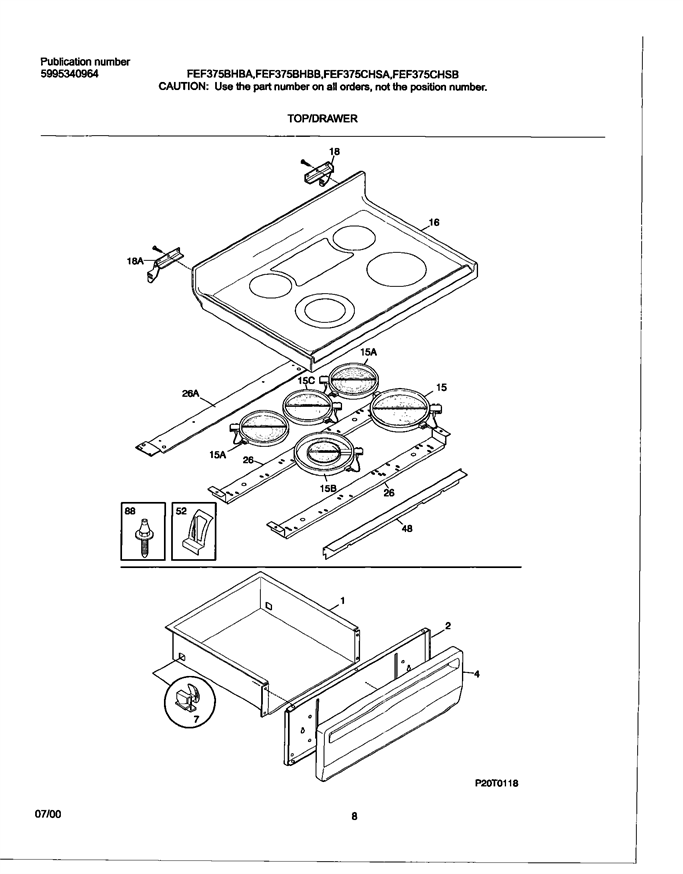 Publication number
5995340964

FEF375BHBA,FEF375BHBB,FEF375CHSA,FEF375CHSB
CAUTION: Use the part number on all orders, not the position number.

TOP/DRAWER

18
16
18A
15A
15C
15
26A
15A
26
15B
26
88
52
48
1
2
4
7

P20T0118

07/00

8