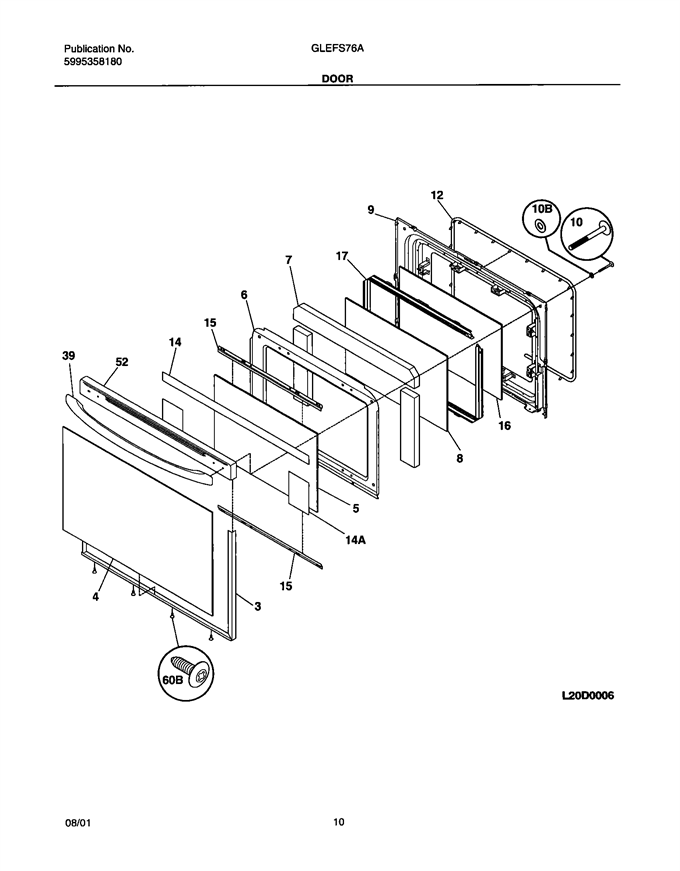 Publication No.
5995358180

GLEFS76A

DOOR

12
9
10B
10
7
17
6
15
14
39
52
16
8
5
14A
15
4
3
60B

L20D0006

08/01

10