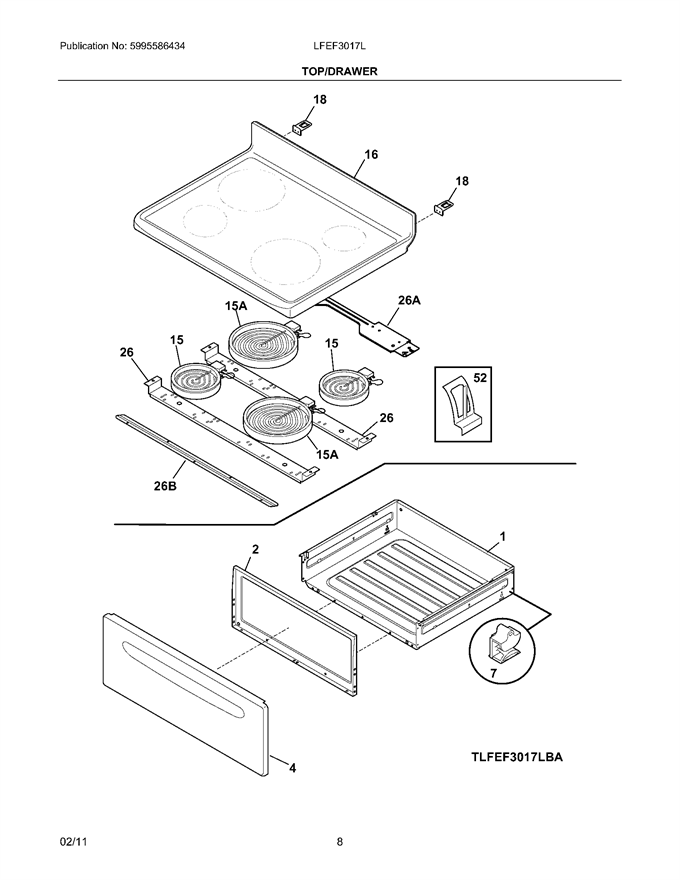 Publication No: 5995586434 LFEF3017L

TOP/DRAWER

18

16

18

15A

26A

26

15

15

52

26

15A

26B

2

1

7

4

TLFEF3017LBA

02/11 8