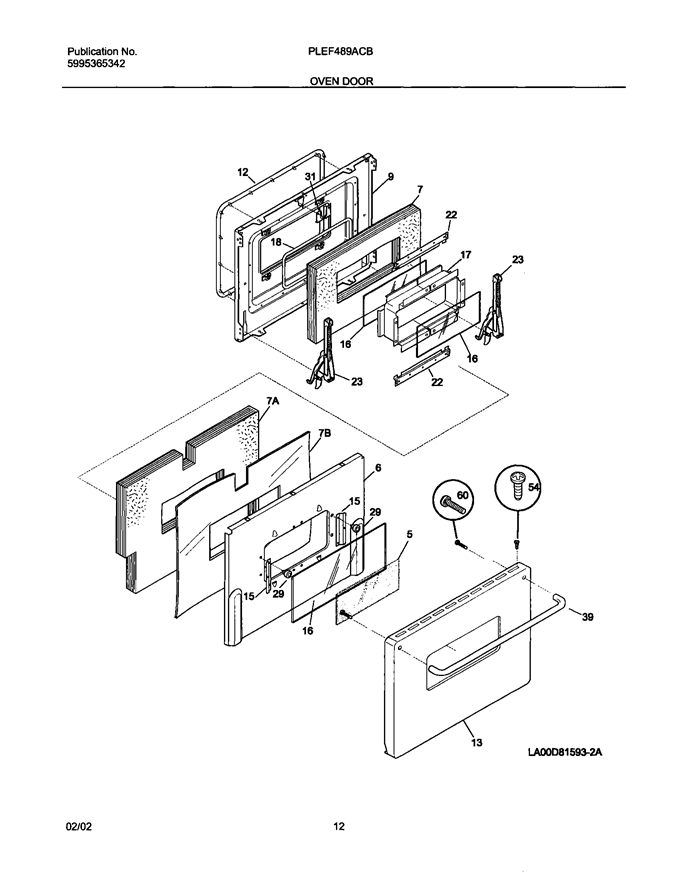 Publication No.
5995365342

PLEF489ACB

OVEN DOOR

12
31
9
7
22
18
17
23
16
16
23
22
7A
7B
6
15
29
5
60
54
15
29
16
39
13
LA00D81593-2A

02/02

12