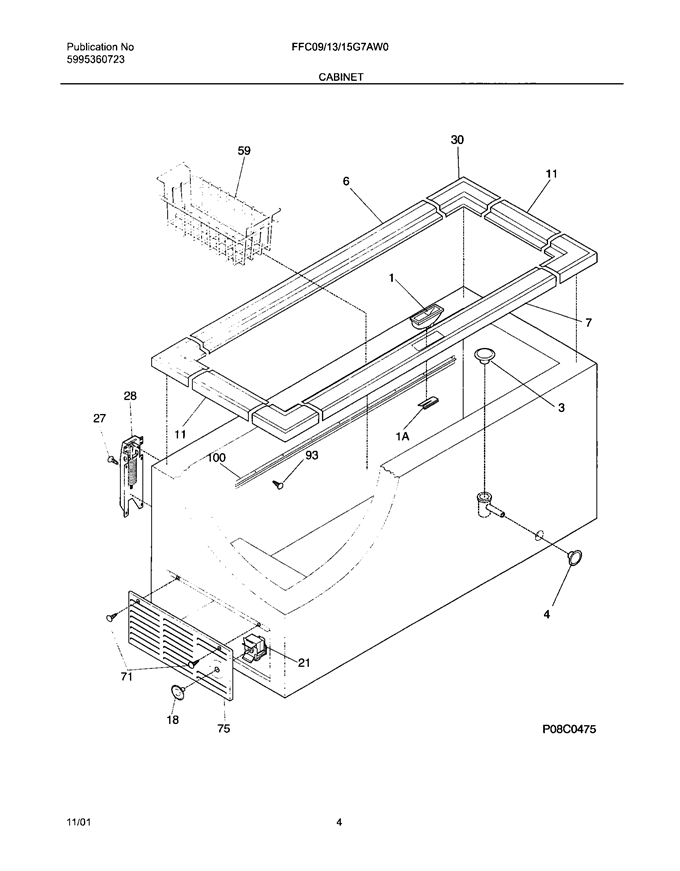 Publication No
5995360723

FFC09/13/15G7AW0

CABINET

59
30
6
11
1
7
3
28
27
11
1A
100
93
4
21
71
18
75

P08C0475

11/01

4