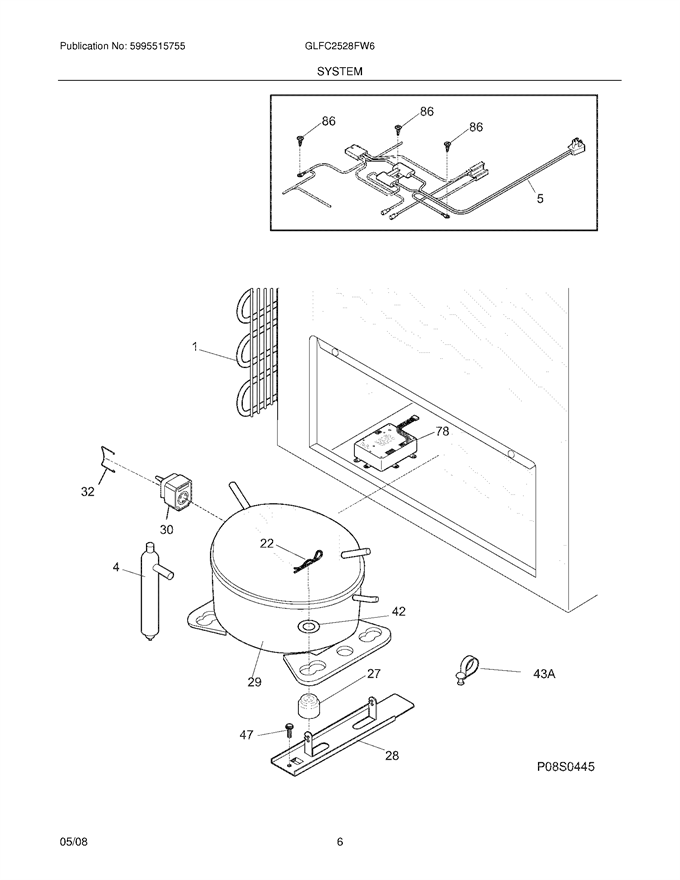 Publication No: 5995515755
GLFC2528FW6
SYSTEM

86
86
86
5

1
78
32
30
22
4
42
29
27
43A
47
28
P08S0445

05/08
6