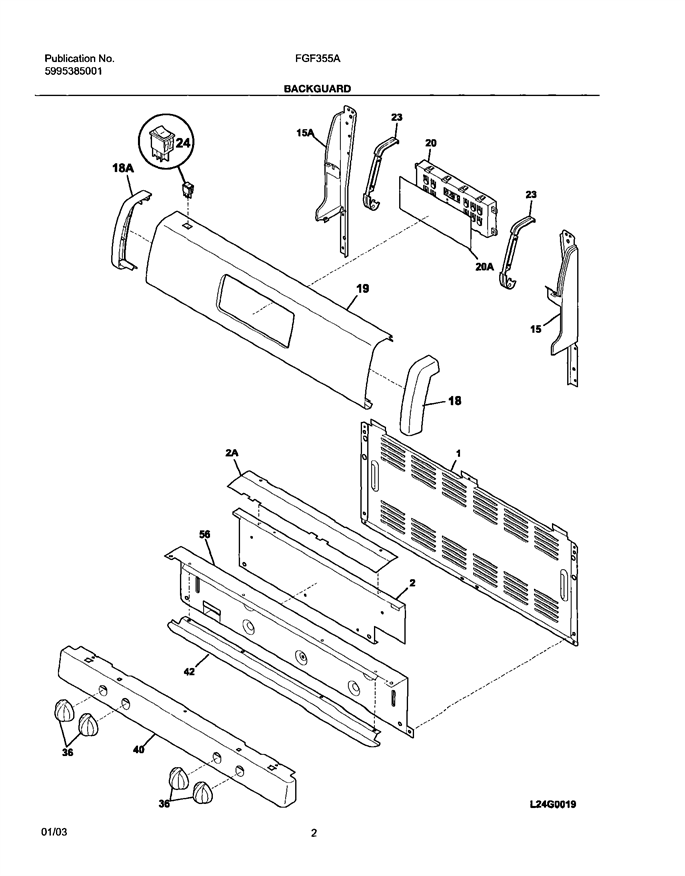 Publication No.
5995385001

FGF355A

BACKGUARD

24
18A
15A
23
20
23
20A
19
15
18
2A
1
56
2
42
36
40
36

L24G0019

01/03

2