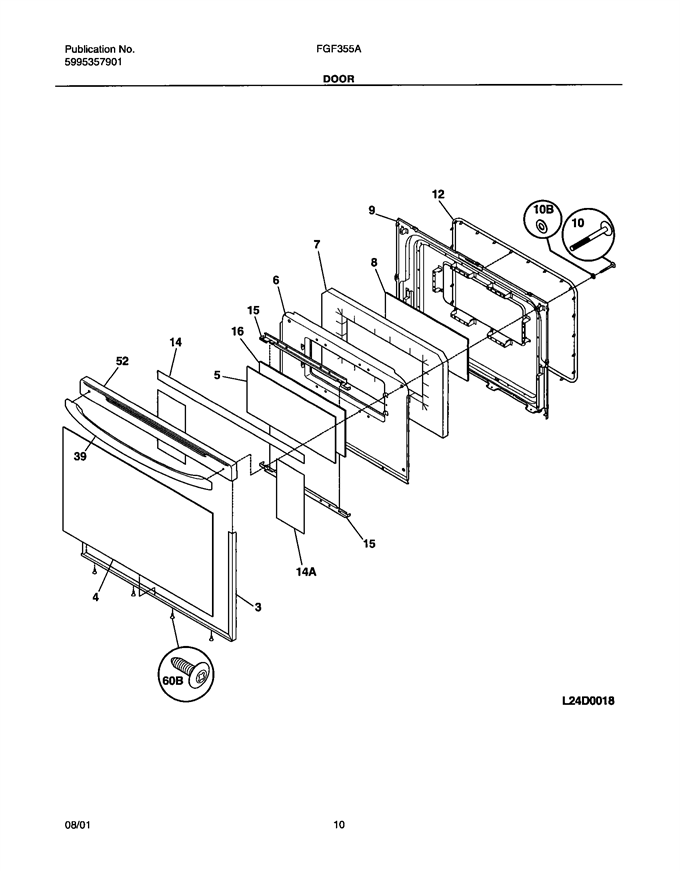 Publication No.
5995357901

FGF355A

DOOR

12
9
10B
10
7
8
6
15
16
14
52
5
39
15
14A
4
3
60B

L24D0018

08/01

10