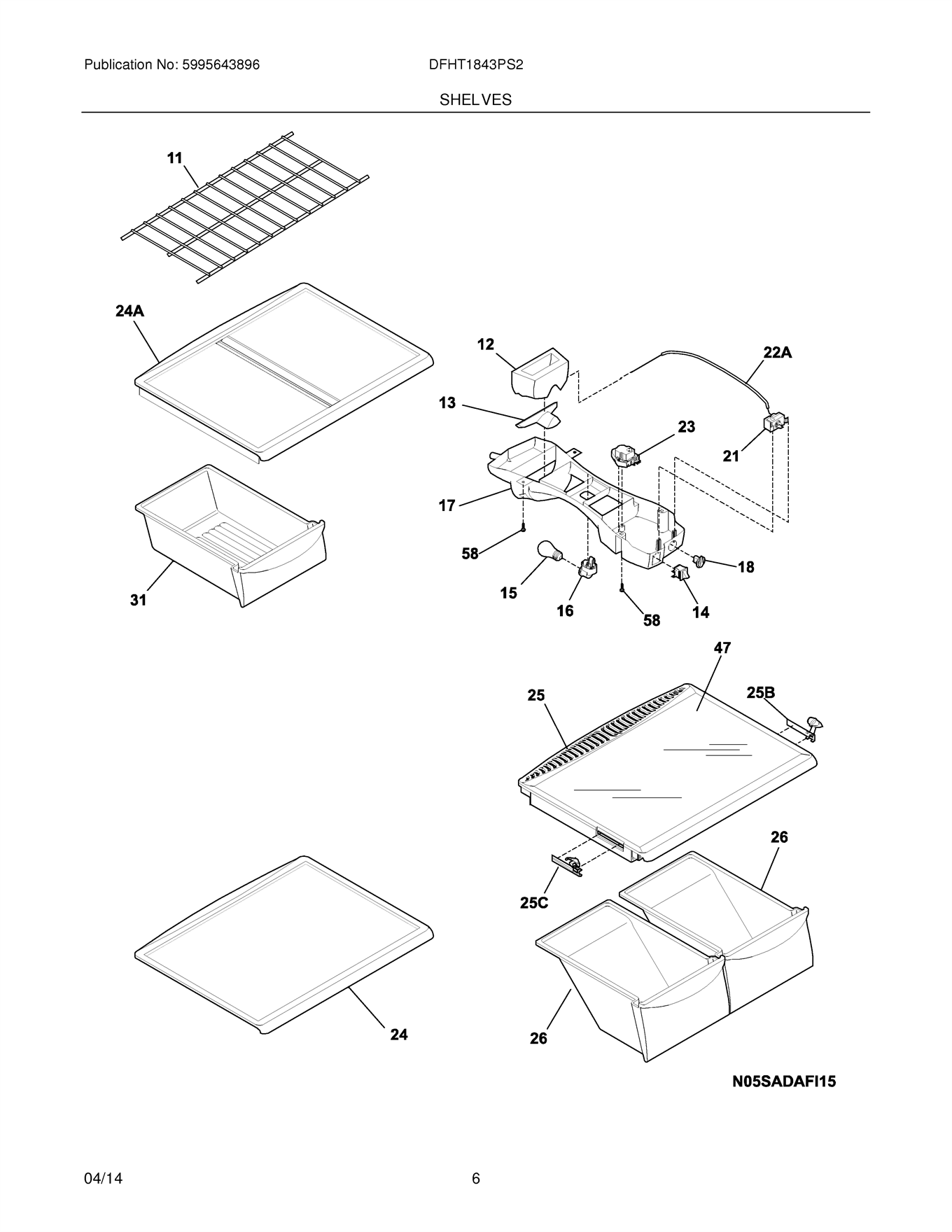 Publication No: 5995643896

DFHT1843PS2

SHELVES

11

24A

12

22A

13

23

21

17

58

18

15

16

58

14

31

47

25

25B

26

25C

24

26

N05SADAFI15

04/14

6