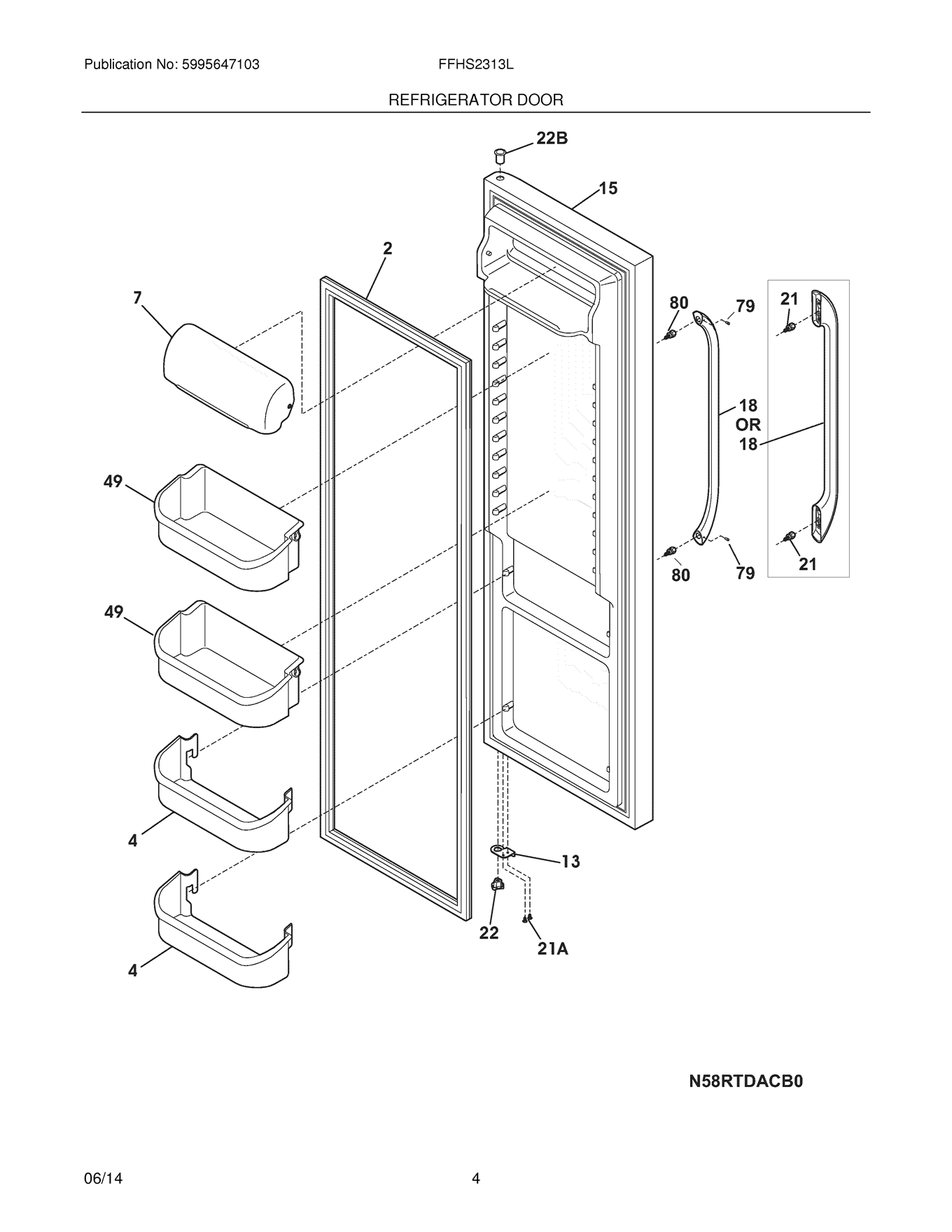 Publication No: 5995647103

FFHS2313L

REFRIGERATOR DOOR

22B

15

2

7

80

79

21

18
OR
18

49

80

79

21

49

4

13

22

21A

4

N58RTDACB0

06/14

4