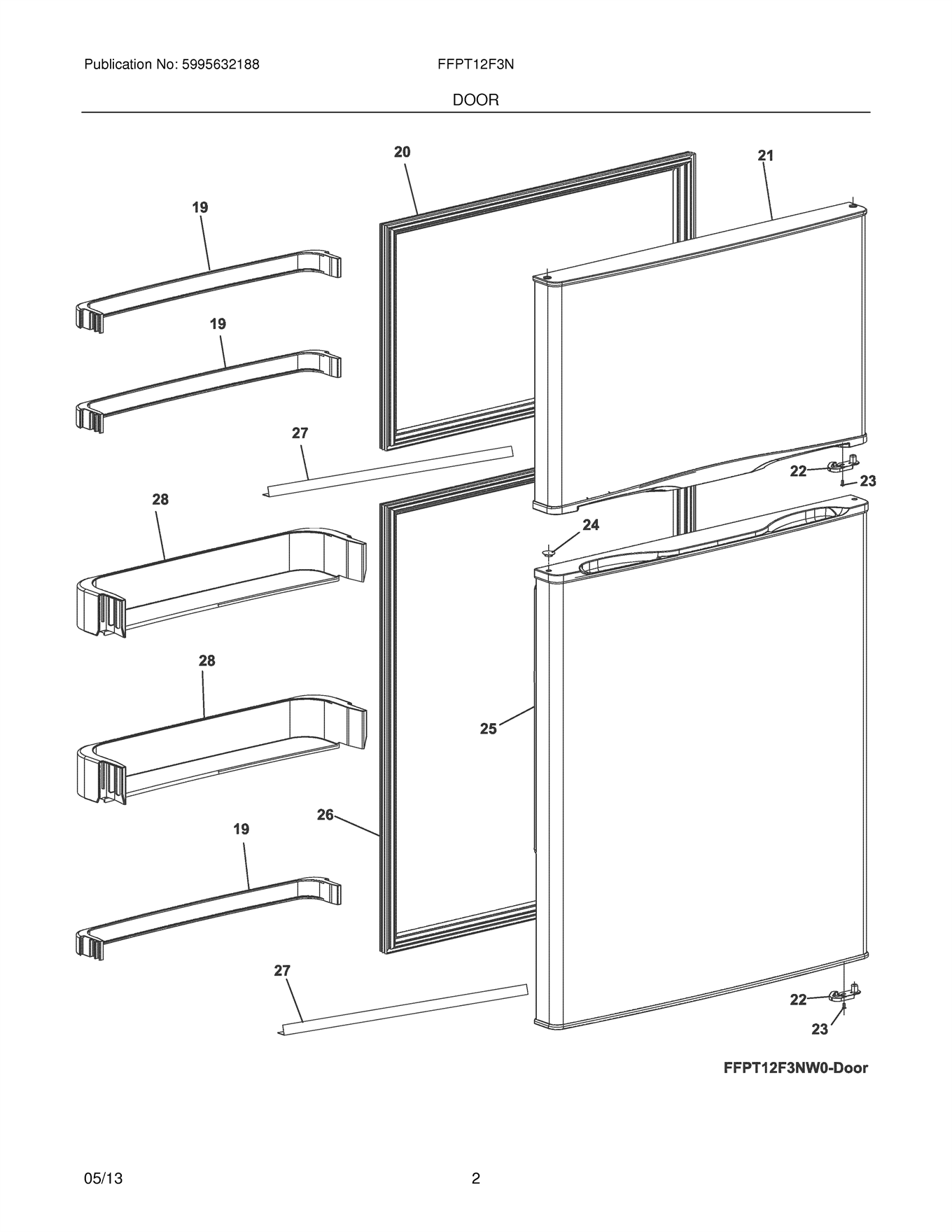 Publication No: 5995632188

FFPT12F3N

DOOR

20

21

19

19

27

22

23

28

24

28

25

26

19

27

22

23

FFPT12F3NW0-Door

05/13

2