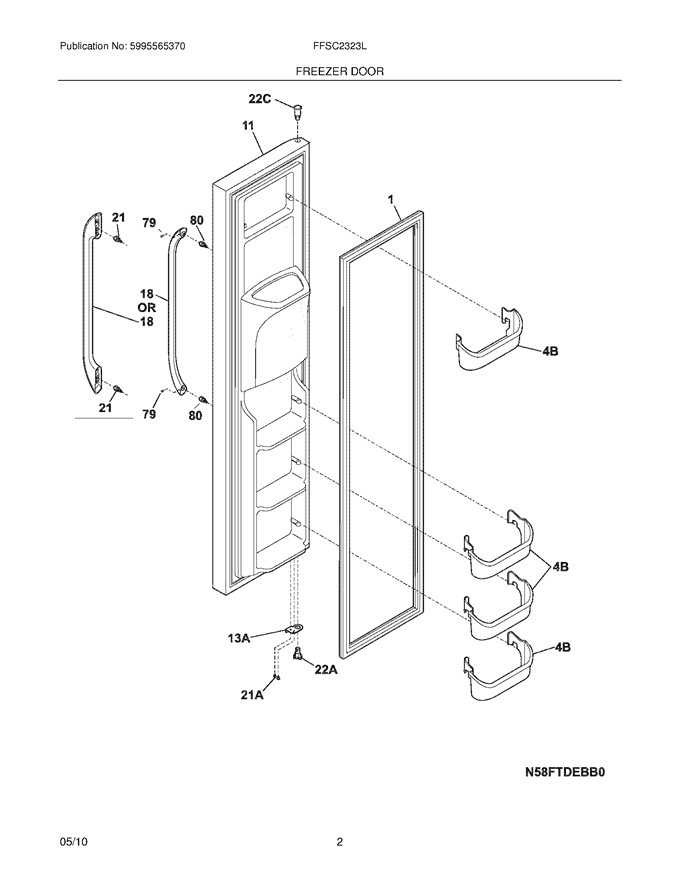 Publication No: 5995565370

FFSC2323L

FREEZER DOOR

22C

11

1

21

79

80

18
OR
18

4B

21

79

80

4B

4B

13A

22A

21A

N58FTDEBB0

05/10

2