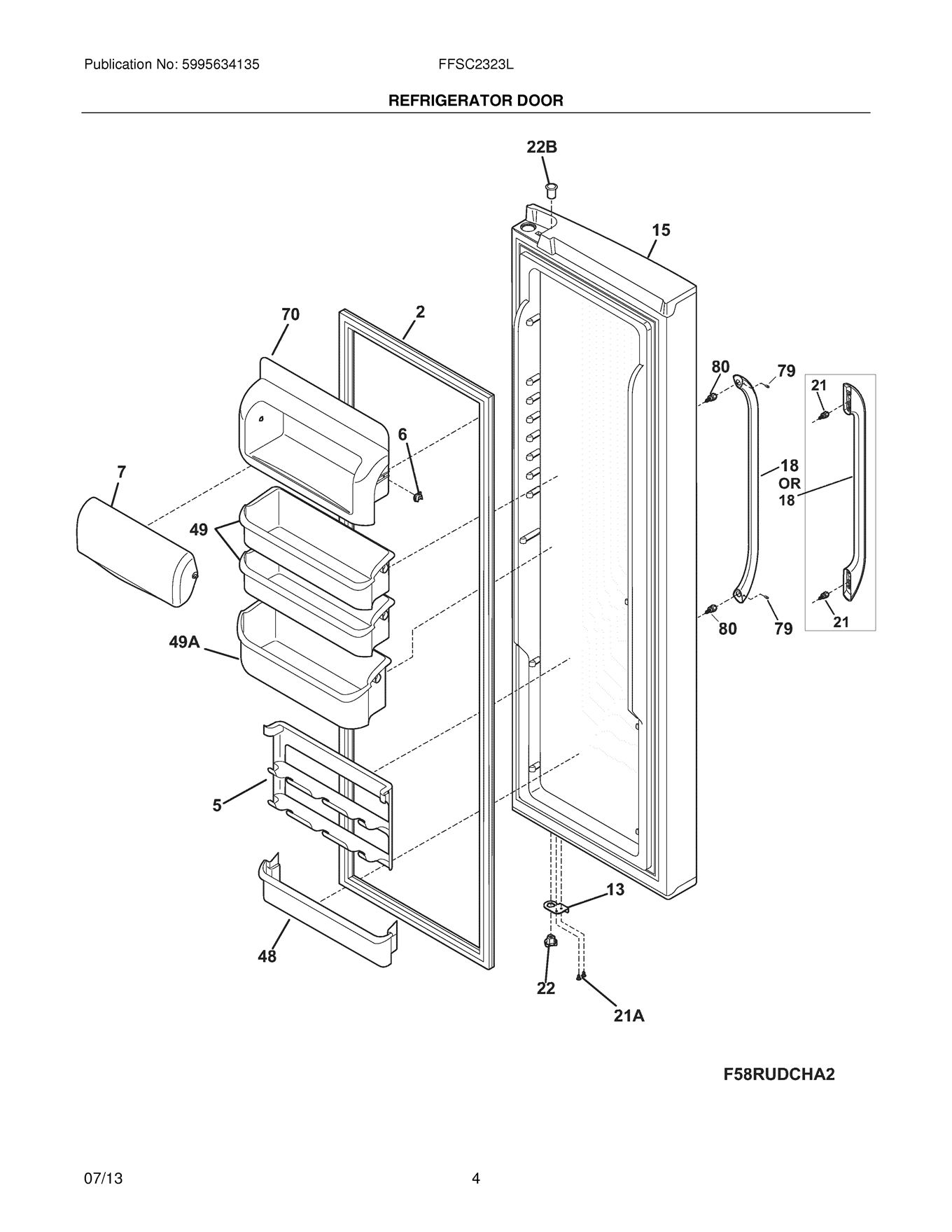 Publication No: 5995634135

FFSC2323L

REFRIGERATOR DOOR

22B
15
70
2
80
79
21
6
7
18
OR
18
49
80
79
21
49A
5
13
48
22
21A

F58RUDCHA2

07/13

4