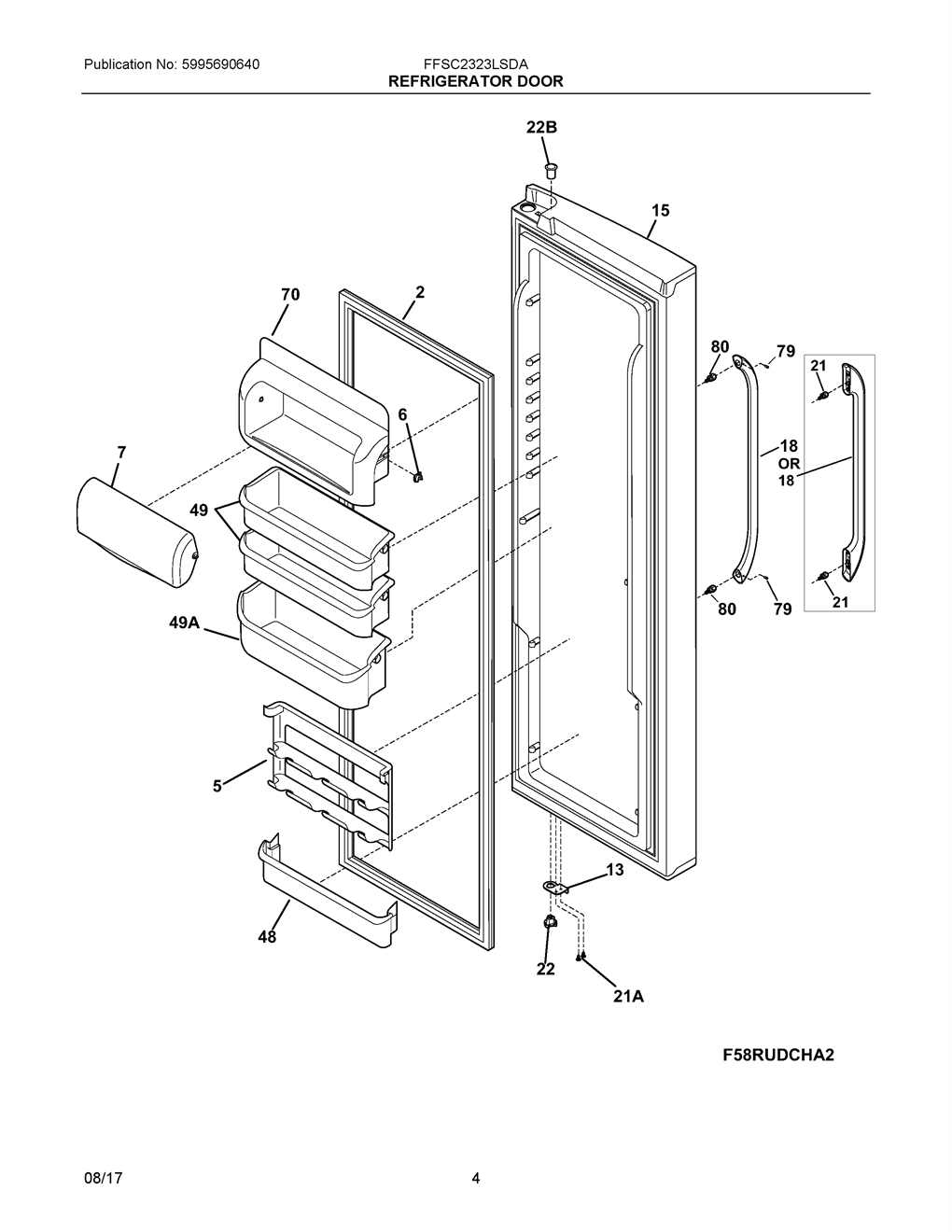 Publication No: 5995690640

FFSC2323LSDA
REFRIGERATOR DOOR

22B

15

70

2

80

79

21

6

7

18
OR
18

49

49A

80

79

21

5

13

48

22

21A

F58RUDCHA2

08/17

4