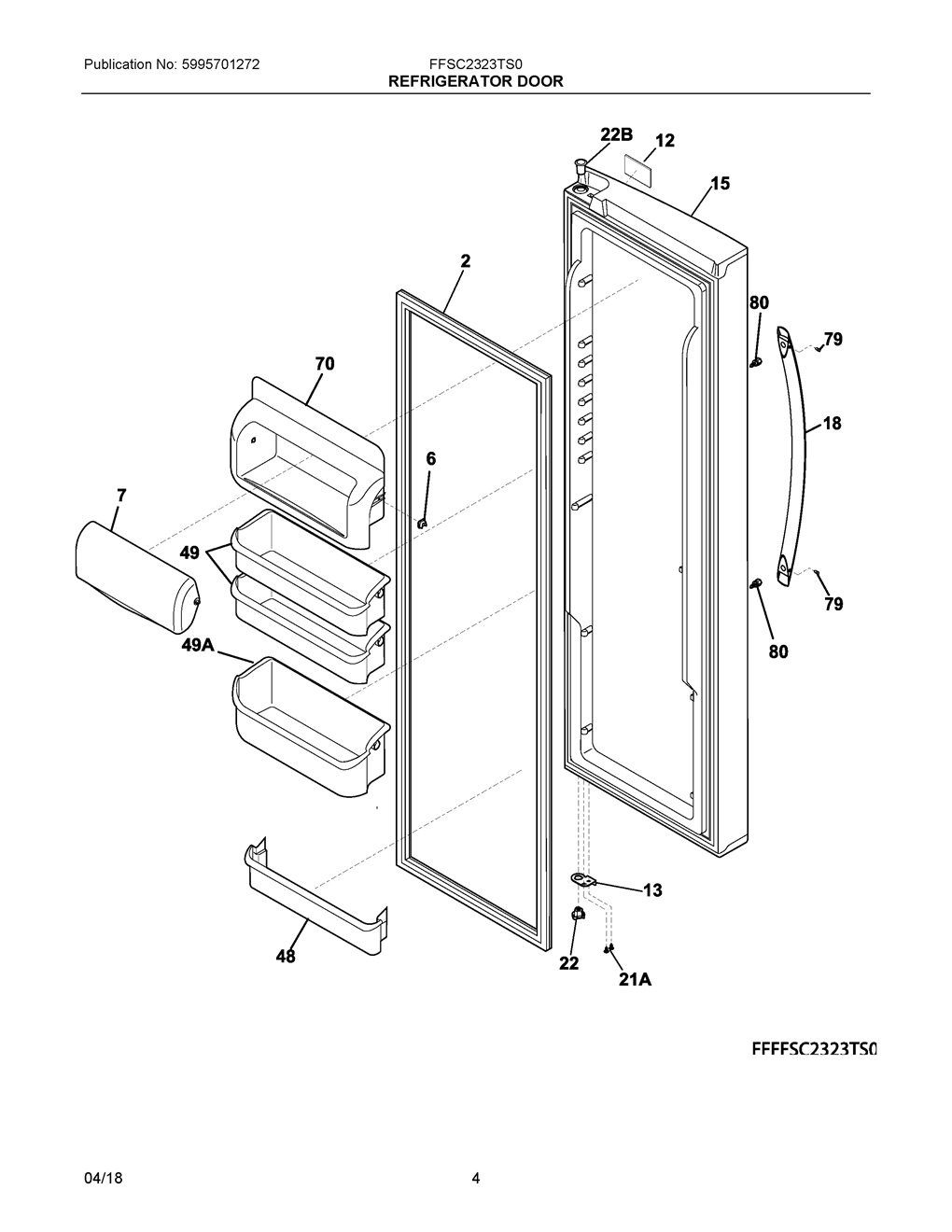 Publication No: 5995701272

FFSC2323TS0
REFRIGERATOR DOOR

22B
12
15
2
80
79
70
18
6
7
49
79
49A
80
13
48
22
21A

FFFFSC2323TS0

04/18

4