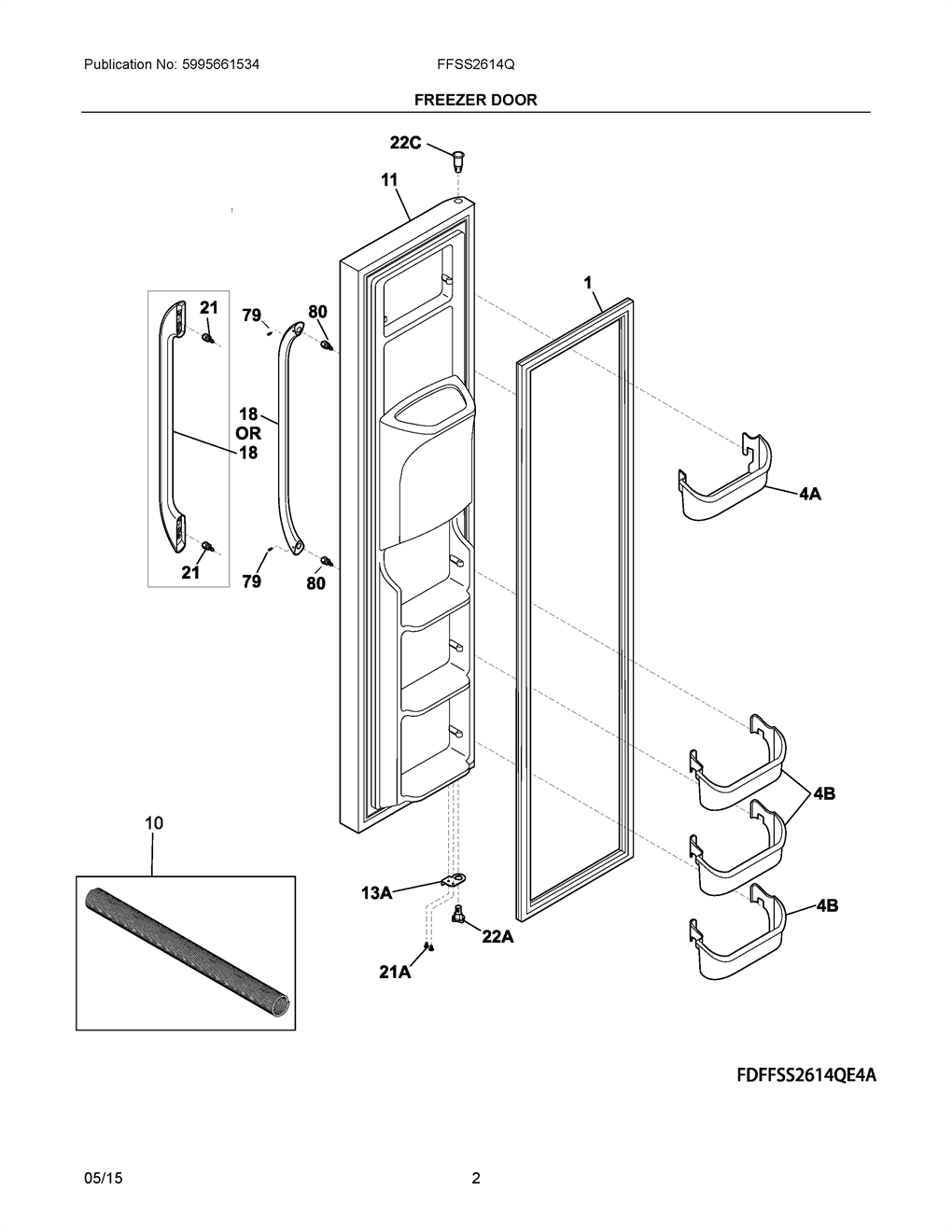 Publication No: 5995661534

FFSS2614Q

FREEZER DOOR

22C

11

1

21

79

80

18
OR
18

4A

21

79

80

4B

10

13A

4B

22A

21A

FDFFSS2614QE4A

05/15

2