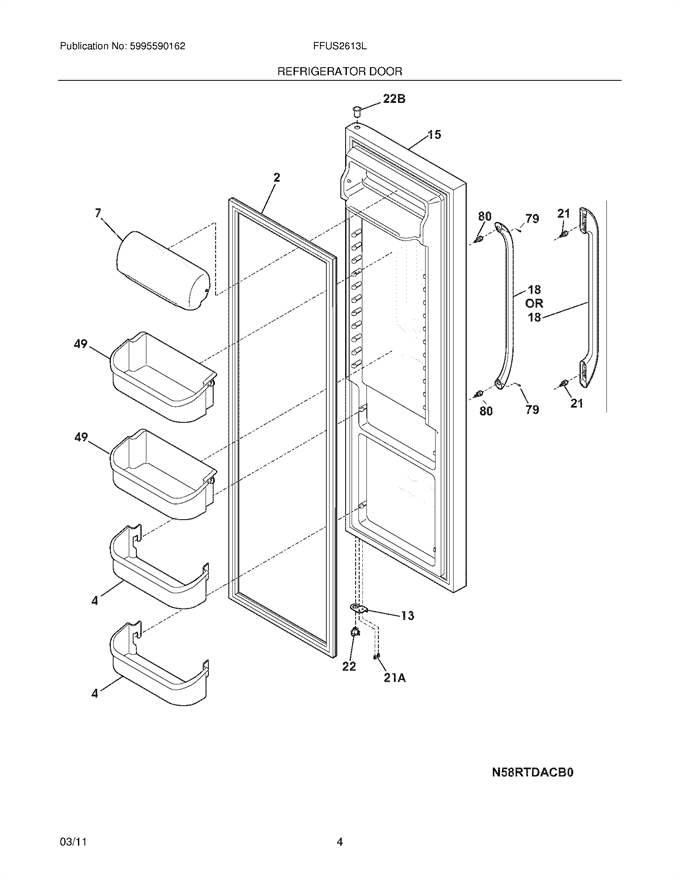 Publication No: 5995590162 FFUS2613L

REFRIGERATOR DOOR

22B

15

2

7

80

79

21

18

OR

18

49

80

79

21

49

4

13

22

21A

4

N58RTDACB0

03/11 4