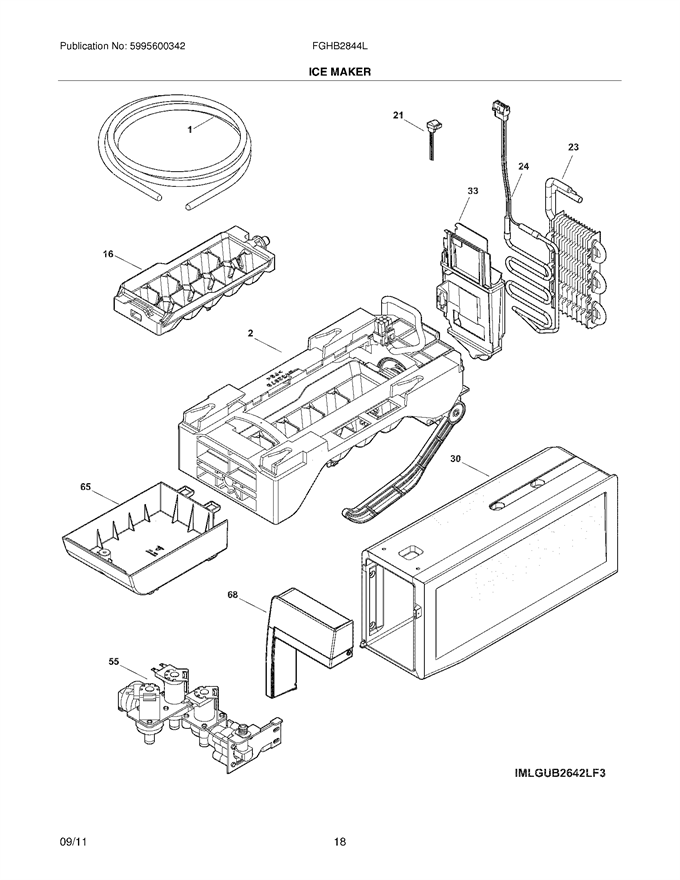 Publication No: 5995600342 FGHB2844L

ICE MAKER

1

21

23

24

33

16

2

30

65

68

55

IMLGUB2642LF3

09/11 18