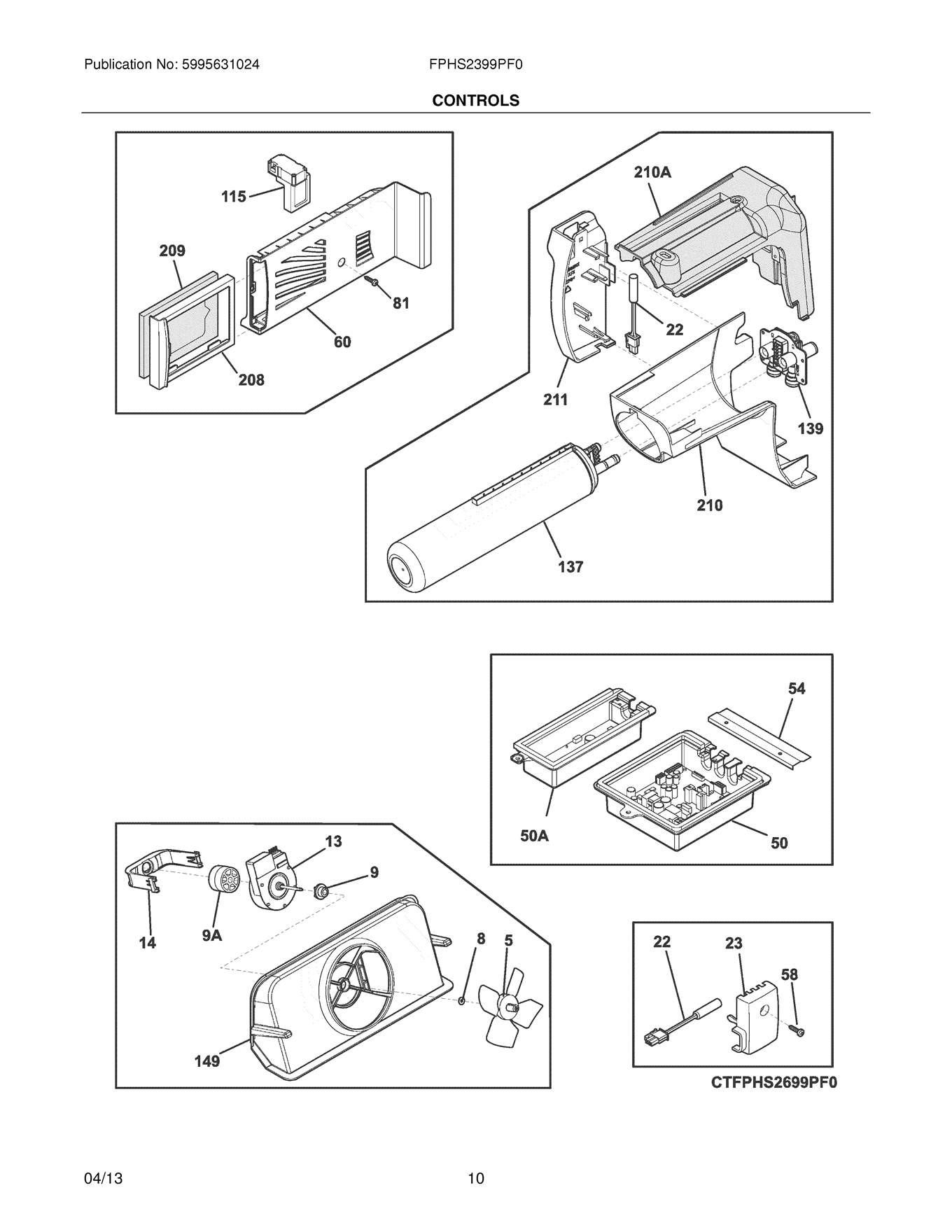 Publication No: 5995631024

FPHS2399PF0

CONTROLS

115

209

81

60

208

210A

22

211

139

210

137

54

50A

50

13

9

14

9A

8

5

149

22

23

58

CTFPHS2699PF0

04/13

10