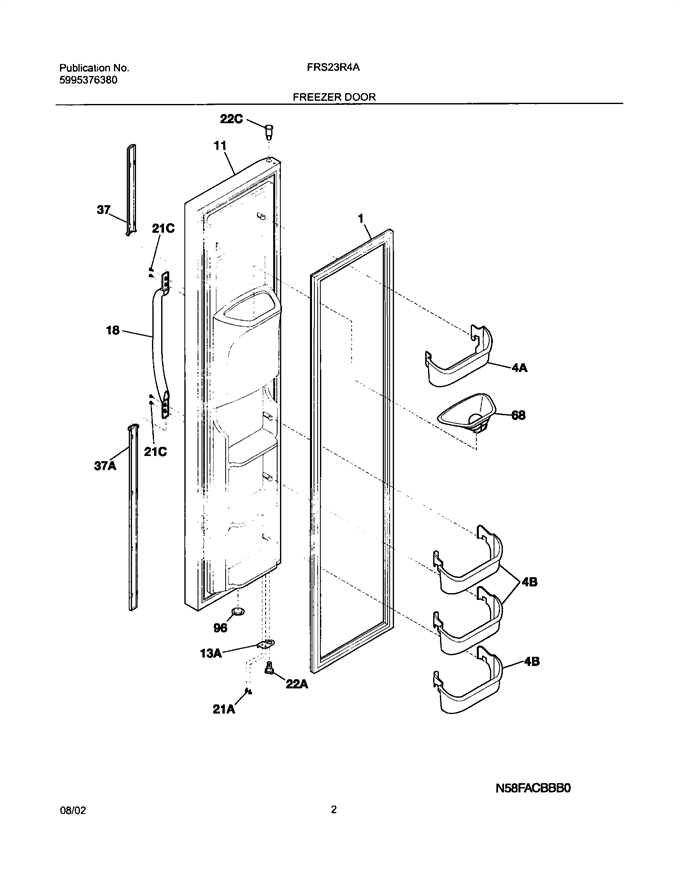 Publication No.
5995376380

FRS23R4A

FREEZER DOOR

22C
11
37
21C
1
18
4A
68
21C
37A
4B
96
13A
22A
4B
21A

N58FACBBB0

08/02

2