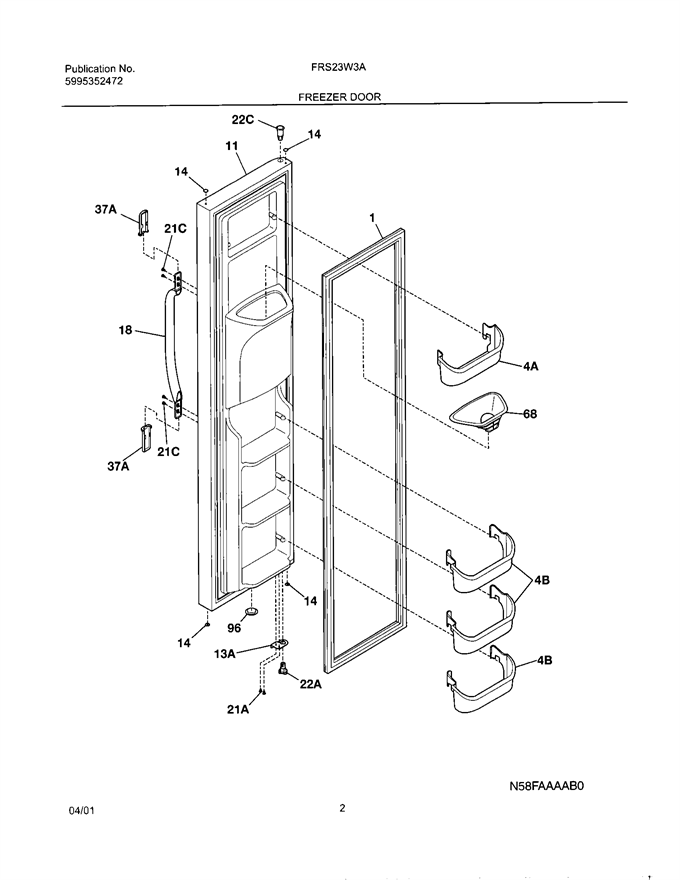 Publication No.
5995352472

FRS23W3A

FREEZER DOOR

22C
14
11
14
37A
21C
1
18
4A
68
21C
37A
4B
14
96
14
13A
22A
4B
21A

N58FAAAAB0

04/01

2