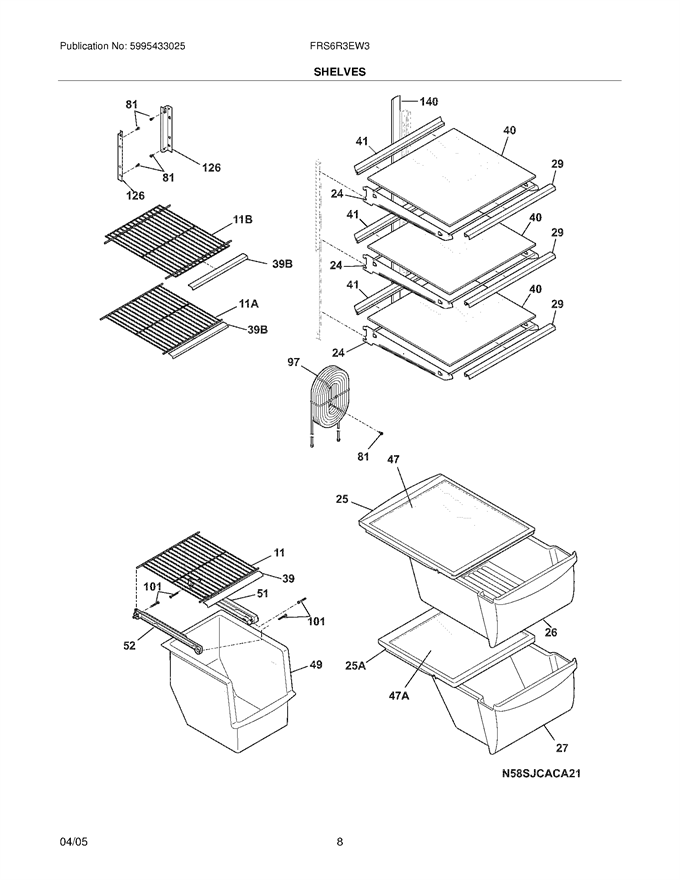 Publication No: 5995433025 FRS6R3EW3

SHELVES

81
126
81
126
11B
39B
11A
39B

140
41
40
29
24
41
40
29
24
41
40
29
24

97
81

47
25
26
25A
47A
27

11
39
101
51
101
52
49

N58SJCACA21

04/05 8