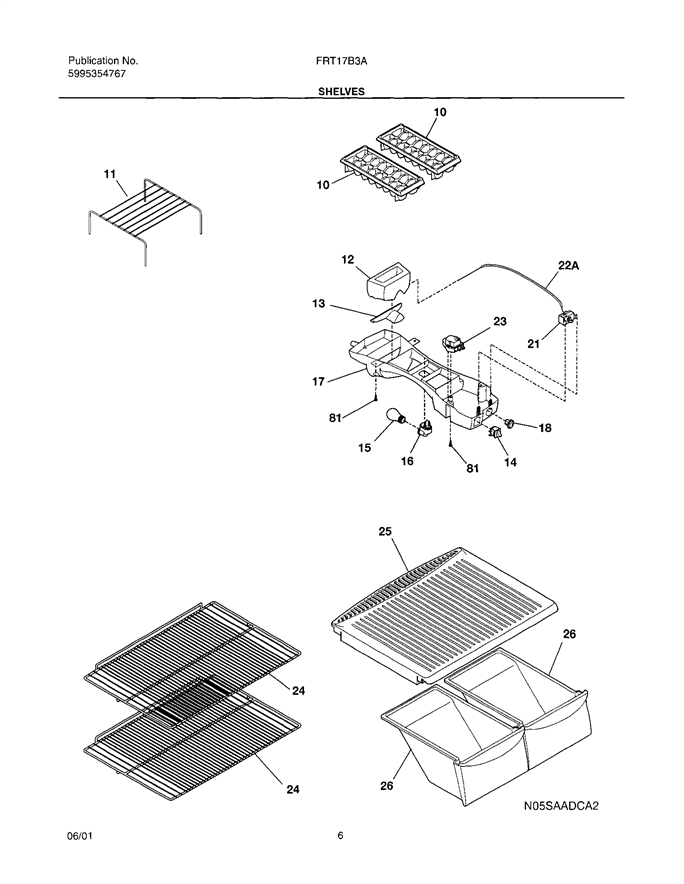 Publication No.
5995354767

FRT17B3A

SHELVES

10
10
11
12
22A
13
23
21
17
81
18
15
16
81
14
25
26
24
24
26
N05SAADCA2

06/01

6