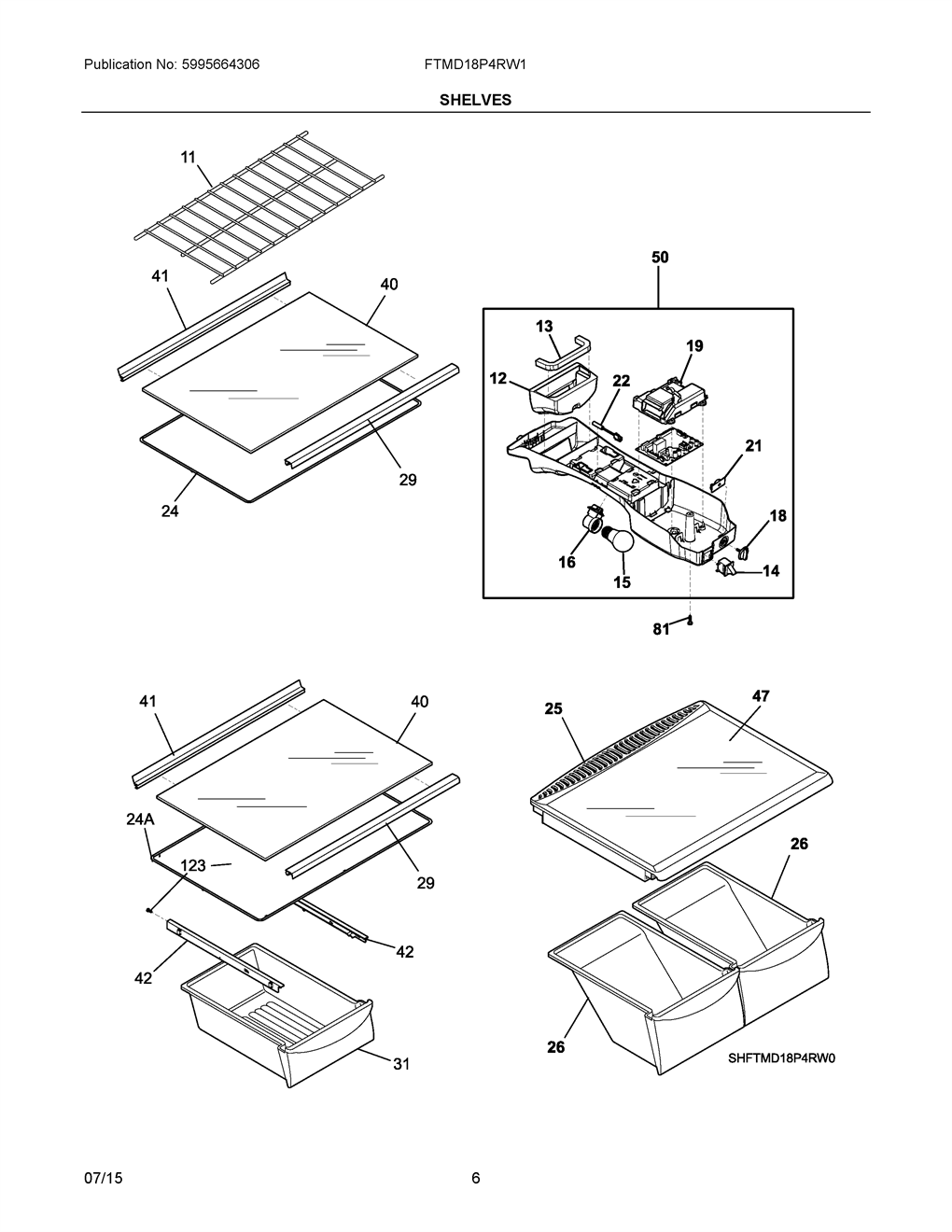 Publication No: 5995664306

FTMD18P4RW1

SHELVES

11

41

40

29

24

50

13

19

12

22

21

18

16

15

14

81

41

40

24A

123

29

42

42

31

25

47

26

26

SHFTMD18P4RW0

07/15

6