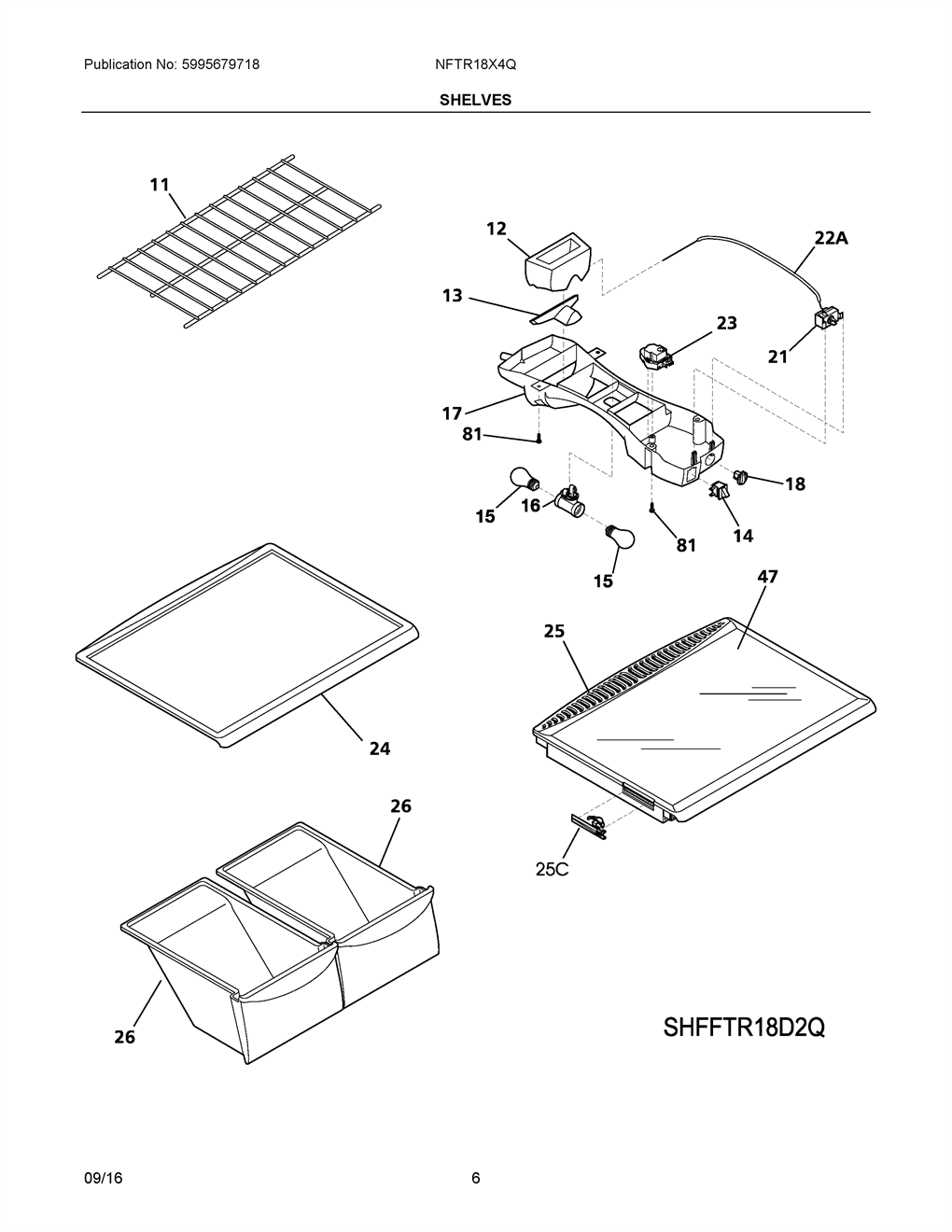 Publication No: 5995679718

NFTR18X4Q

SHELVES

11

12

22A

13

23

21

17

81

18

15

16

14

81

15

47

25

24

26

25C

26

SHFFTR18D2Q

09/16

6