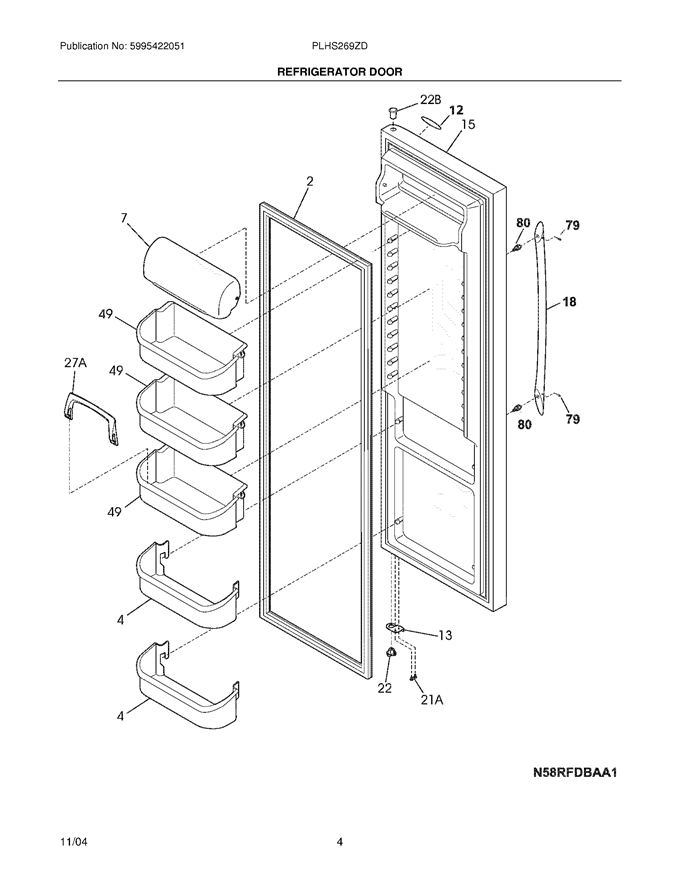 Publication No: 5995422051 PLHS269ZD

REFRIGERATOR DOOR

22B
12
15
2
7
80
79
18
49
27A
49
80
79
49
4
13
22
21A
4

N58RFDBAA1

11/04 4