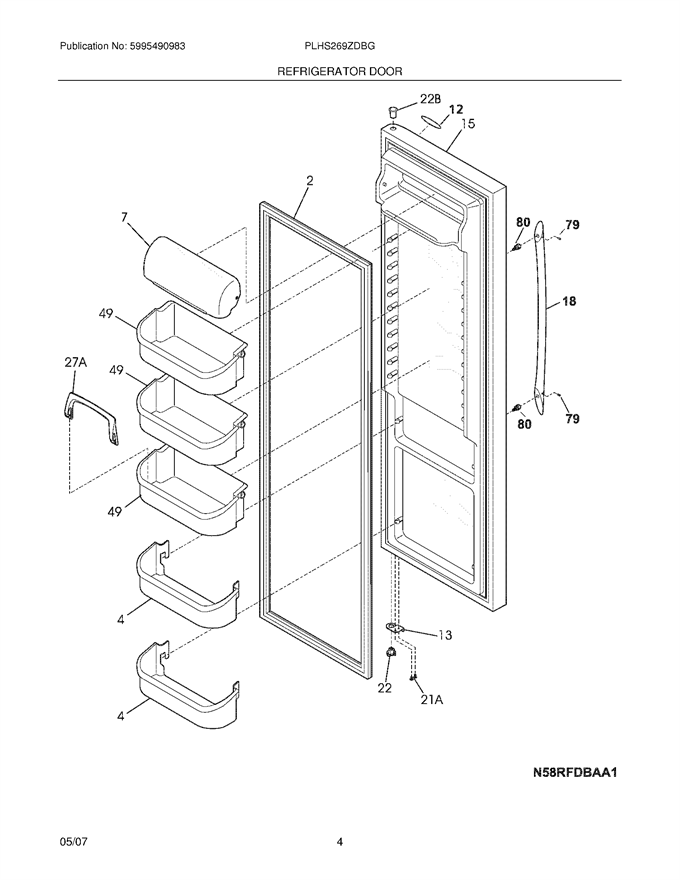 Publication No: 5995490983

PLHS269ZDBG

REFRIGERATOR DOOR

22B
12
15
2
7
80
79
18
49
27A
49
80
79
49
4
13
22
21A
4

N58RFDBAA1

05/07

4