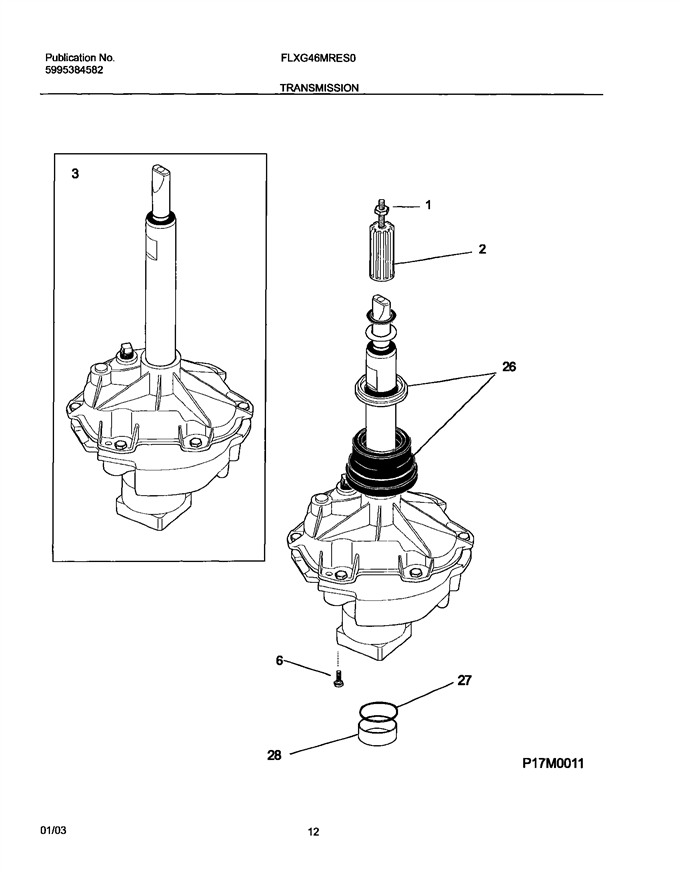 Publication No.
5995384582

FLXG46MRES0

TRANSMISSION

3

1

2

26

6

27

28

P17M0011

01/03

12