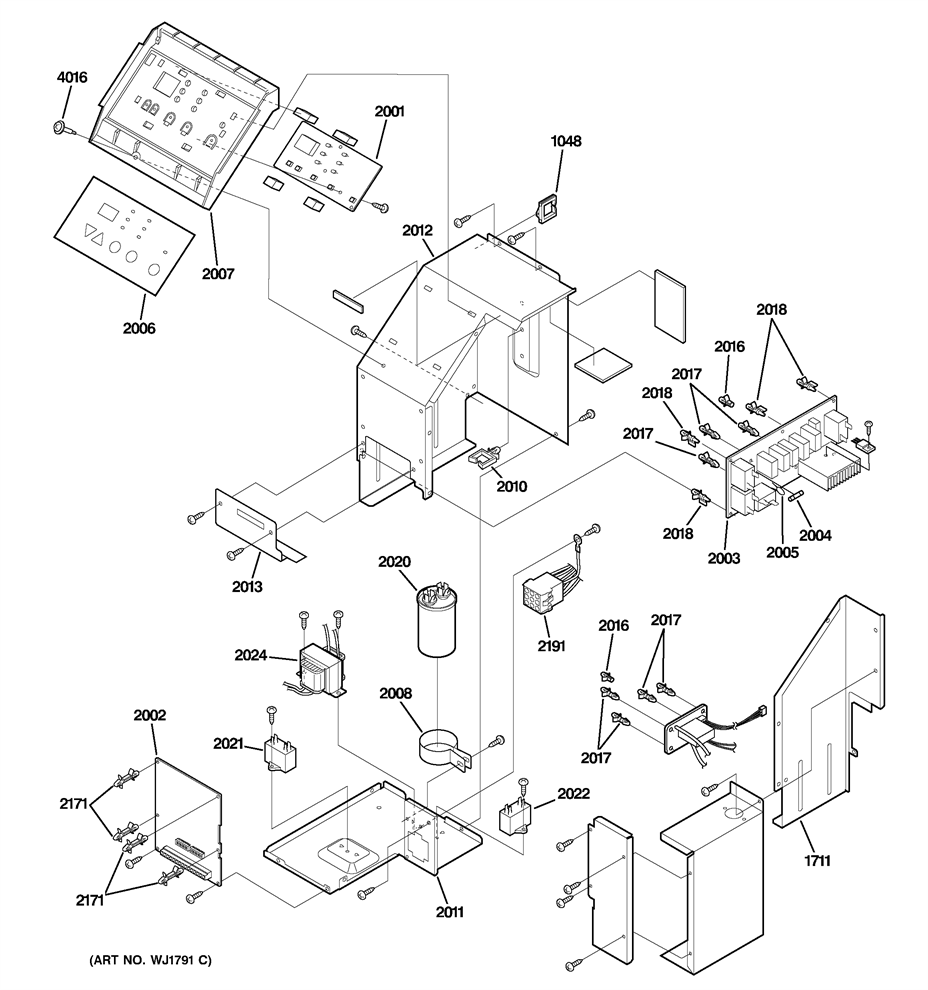 4016
2001
1048
2012
2007
2006
2018
2016
2017
2018
2017
2010
2018
2003
2005
2004
2013
2020
2191
2024
2016
2017
2008
2017
2002
2021
2022
2171
2171
2011
1711
(ART NO. WJ1791 C)