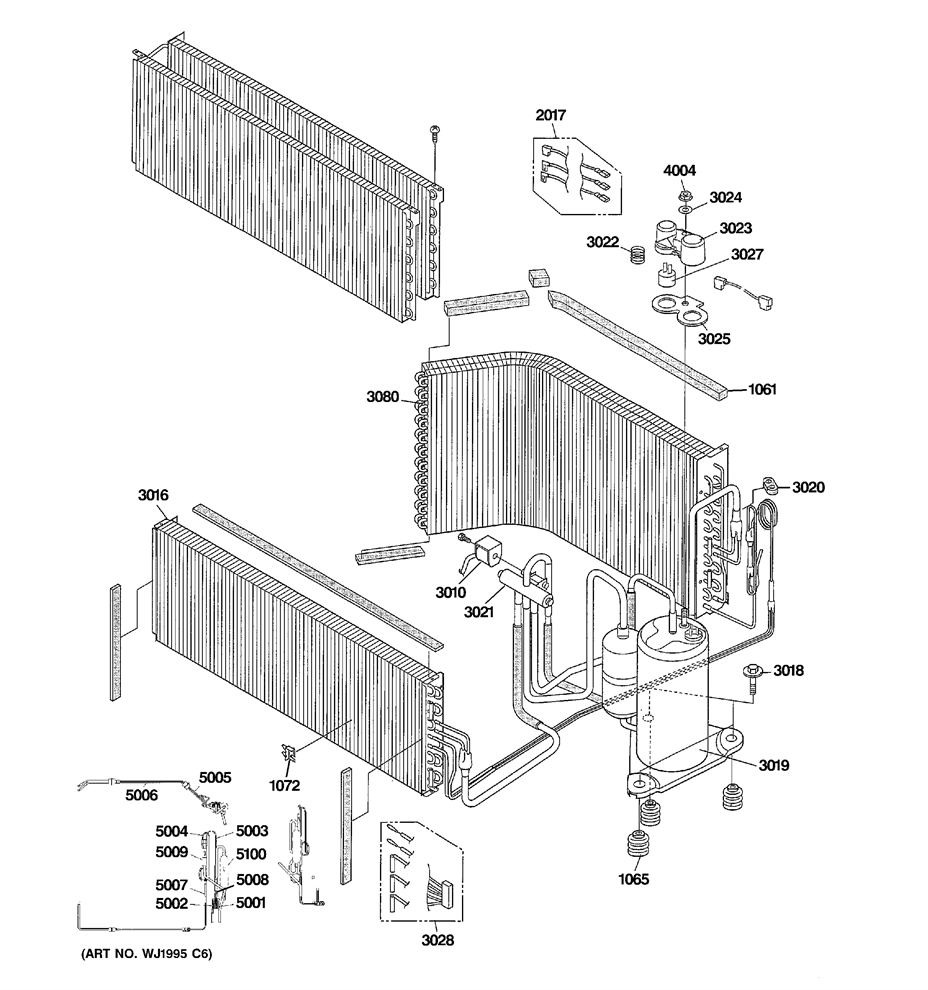 2017
4004
3024
3023
3022
3027
3025
1061
3080
3020
3016
3010
3021
3018
3019
1072
5005
5006
5004
5003
5009
5100
5007
5008
5002
5001
1065
3028
(ART NO. WJ1995 C6)