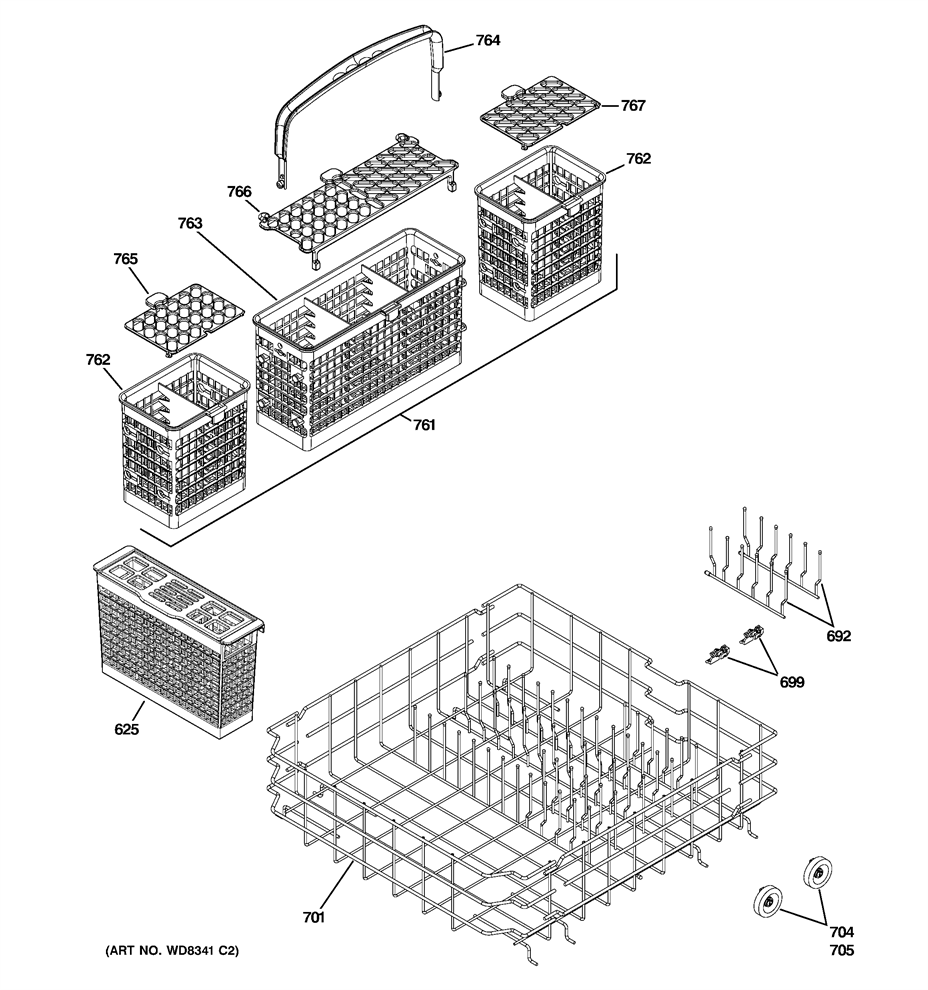 764

767

762

766

763

765

762

761

692

699

625

701

704
705

(ART NO. WD8341 C2)