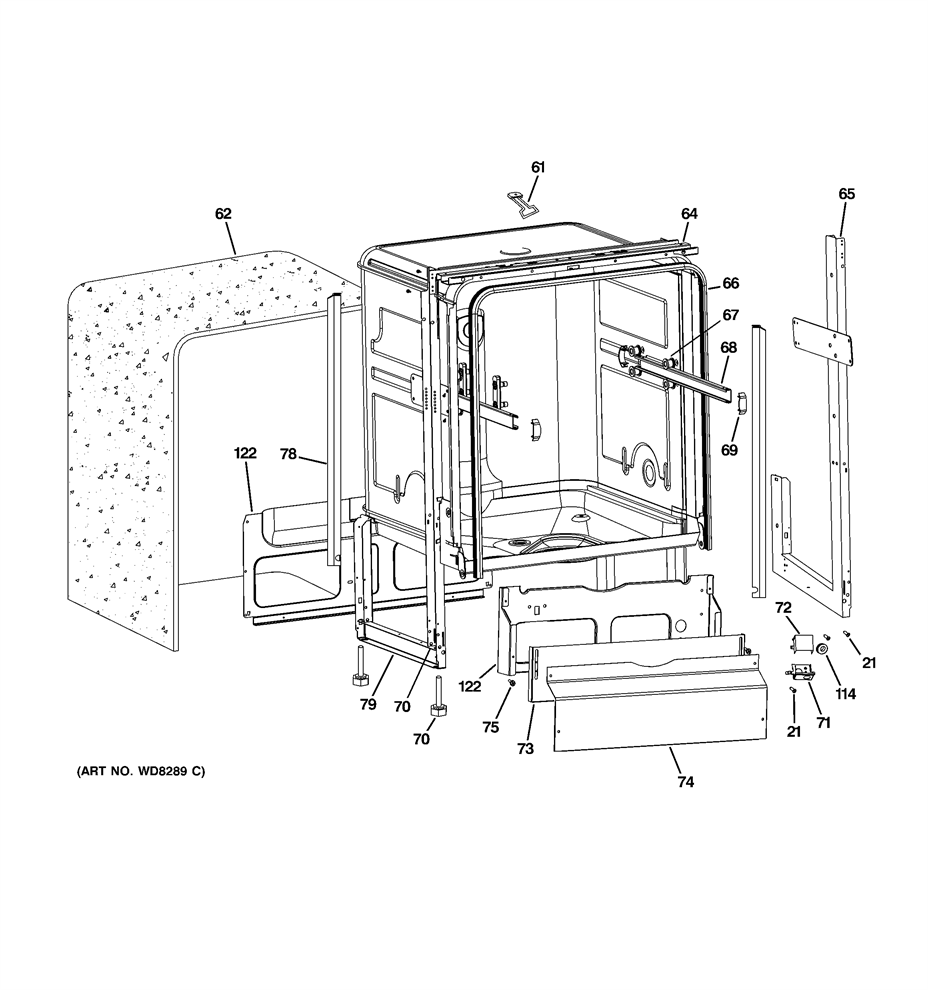 61
62
64
65
66
67
68
69
122
78
72
21
114
71
21
79
70
70
122
75
73
74
(ART NO. WD8289 C)