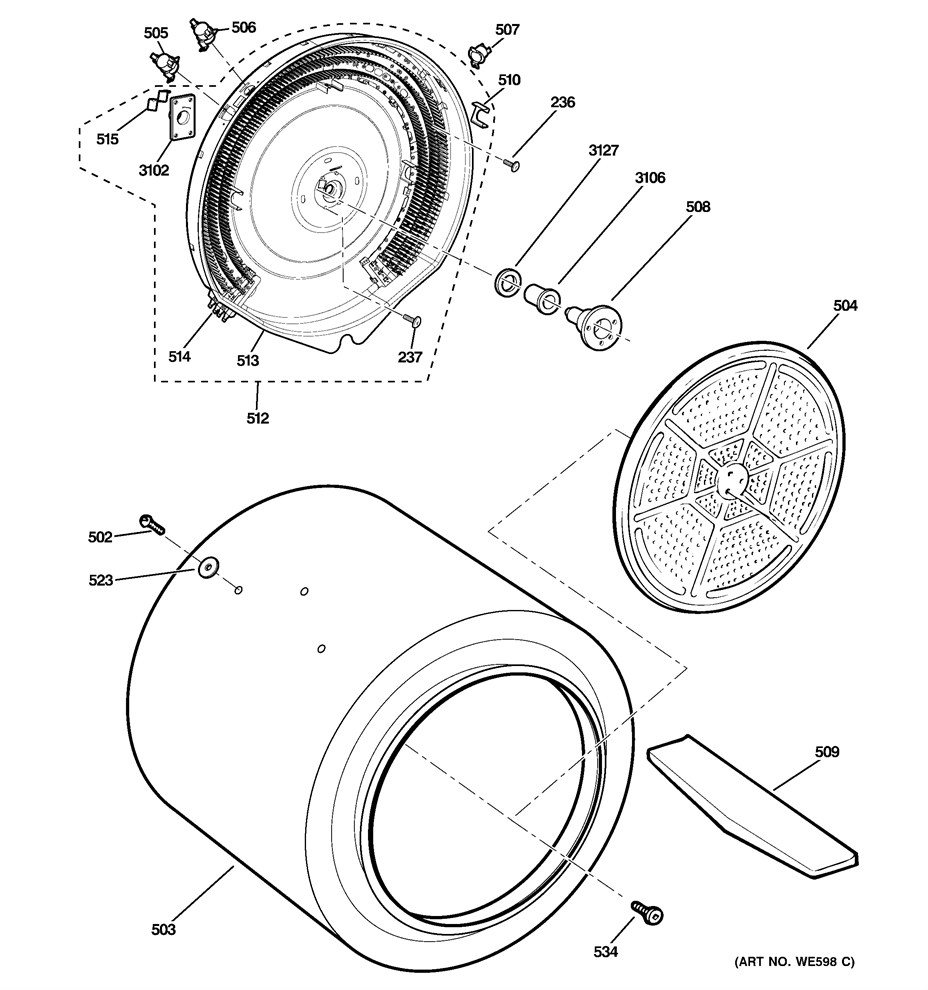 505
506
507
510
236
515
3102
3127
3106
508
514
513
237
512
504
502
523
509
503
534
(ART NO. WE598 C)