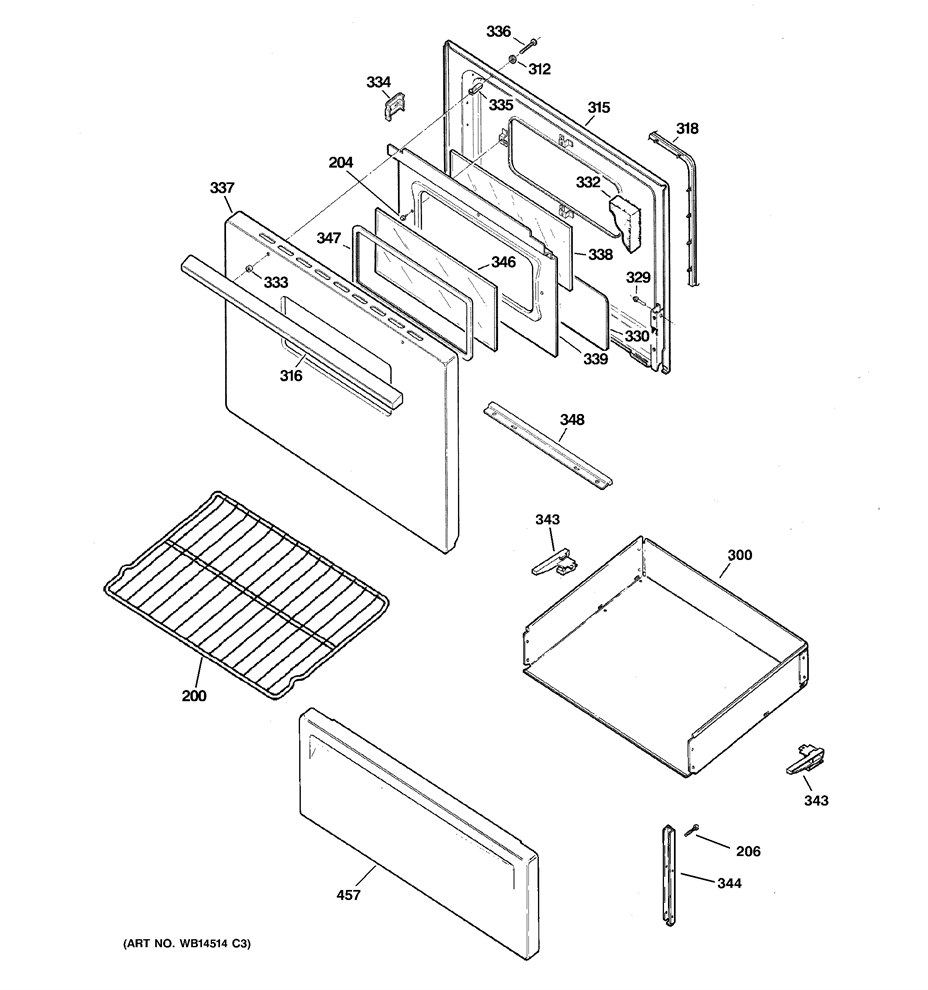 336
312
334
335
315
318
204
332
337
347
346
338
333
329
330
339
316
348
343
300
200
343
206
344
457
(ART NO. WB14514 C3)