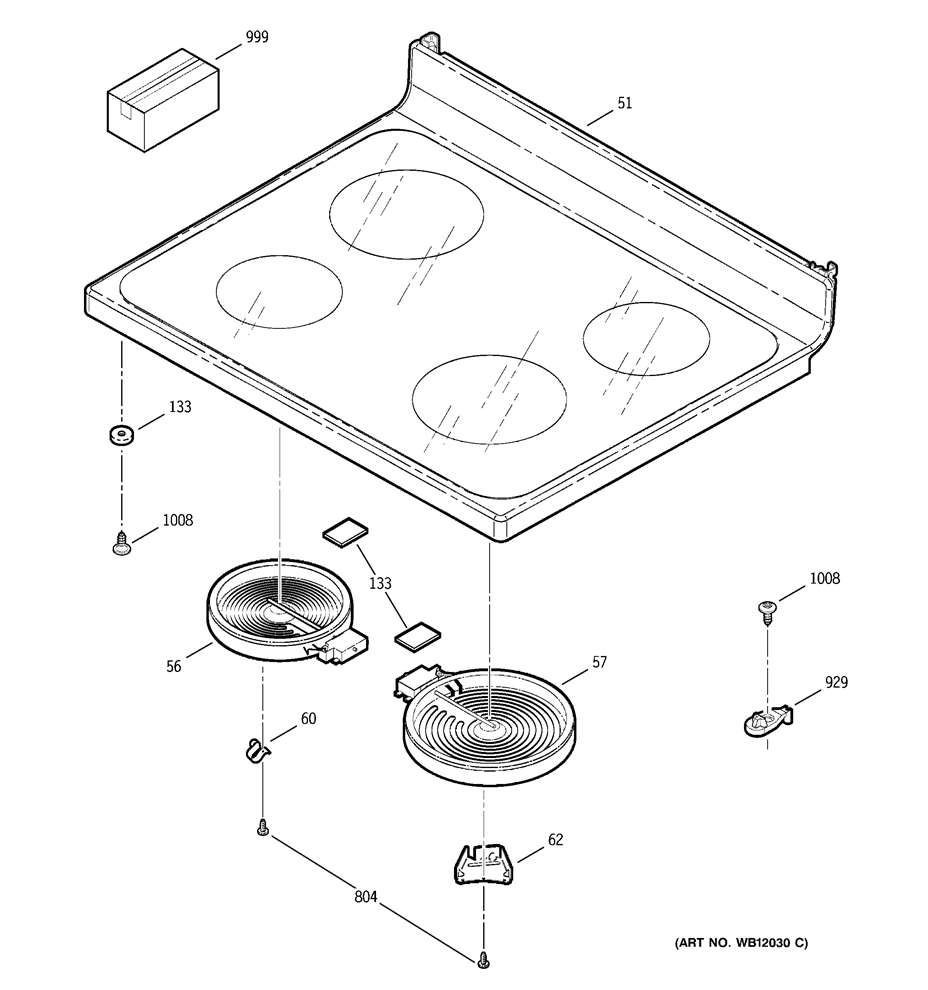 999

51

133

1008

133

1008

56

57

929

60

62

804

(ART NO. WB12030 C)