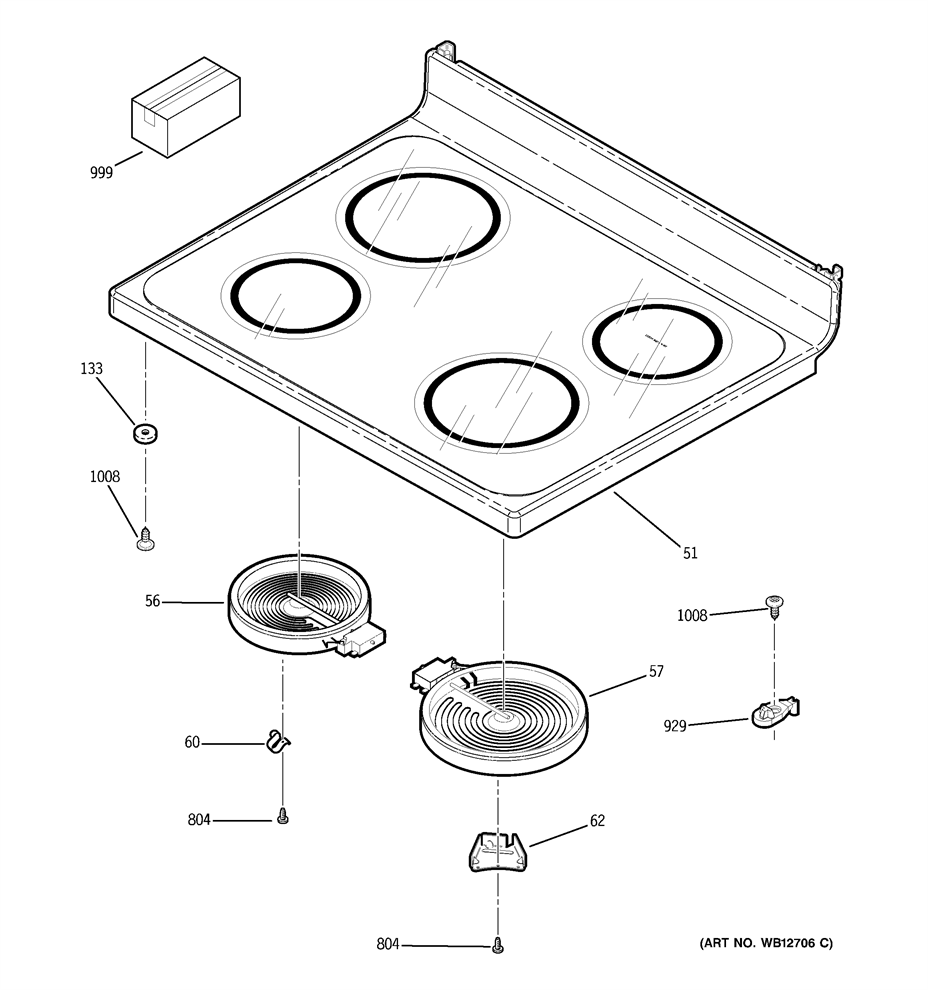 999

133

1008

51

56

1008

57

929

60

804

62

804

(ART NO. WB12706 C)