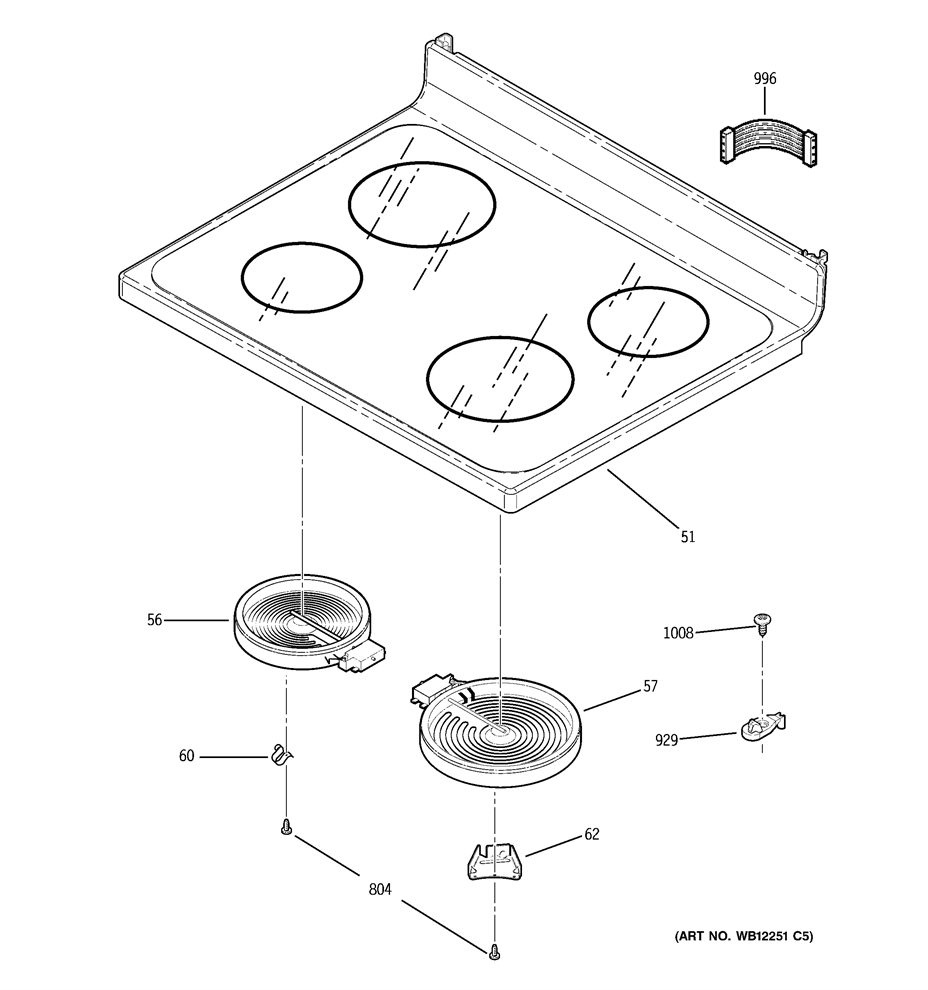 996

51

56

1008

57

60

929

62

804

(ART NO. WB12251 C5)