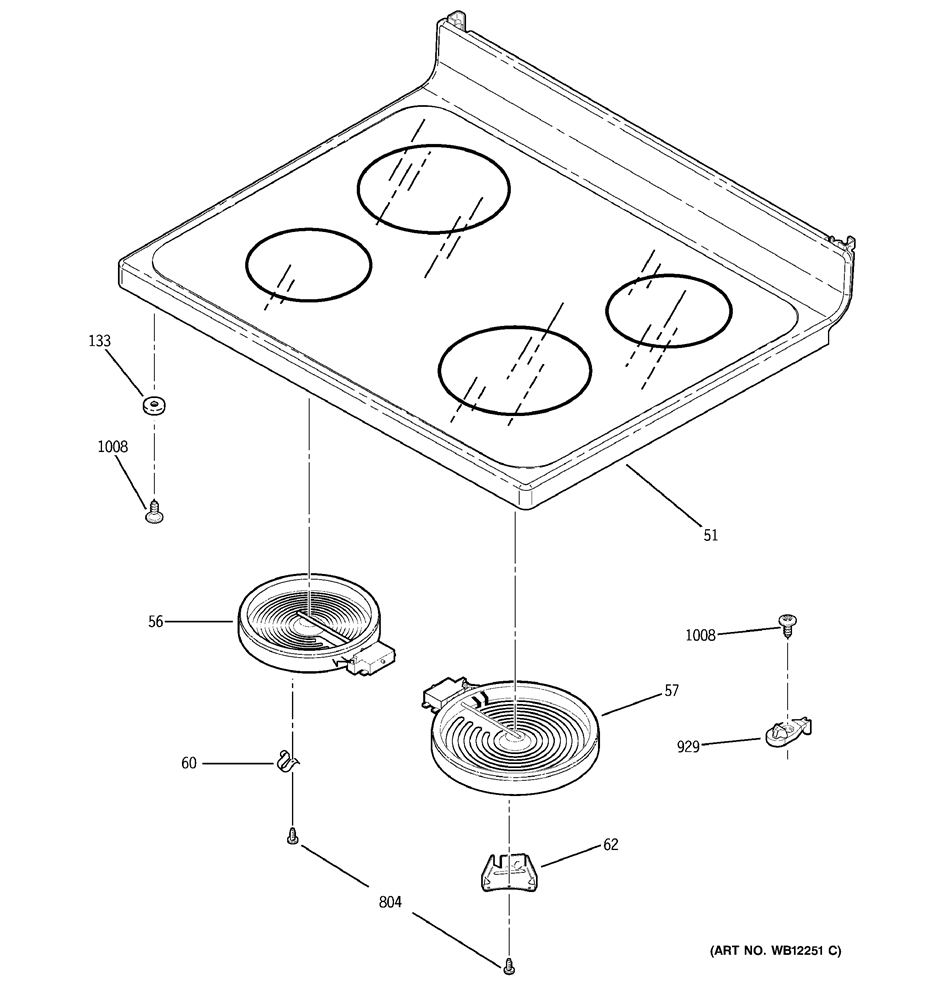 133

1008

51

56

1008

57

929

60

62

804

(ART NO. WB12251 C)