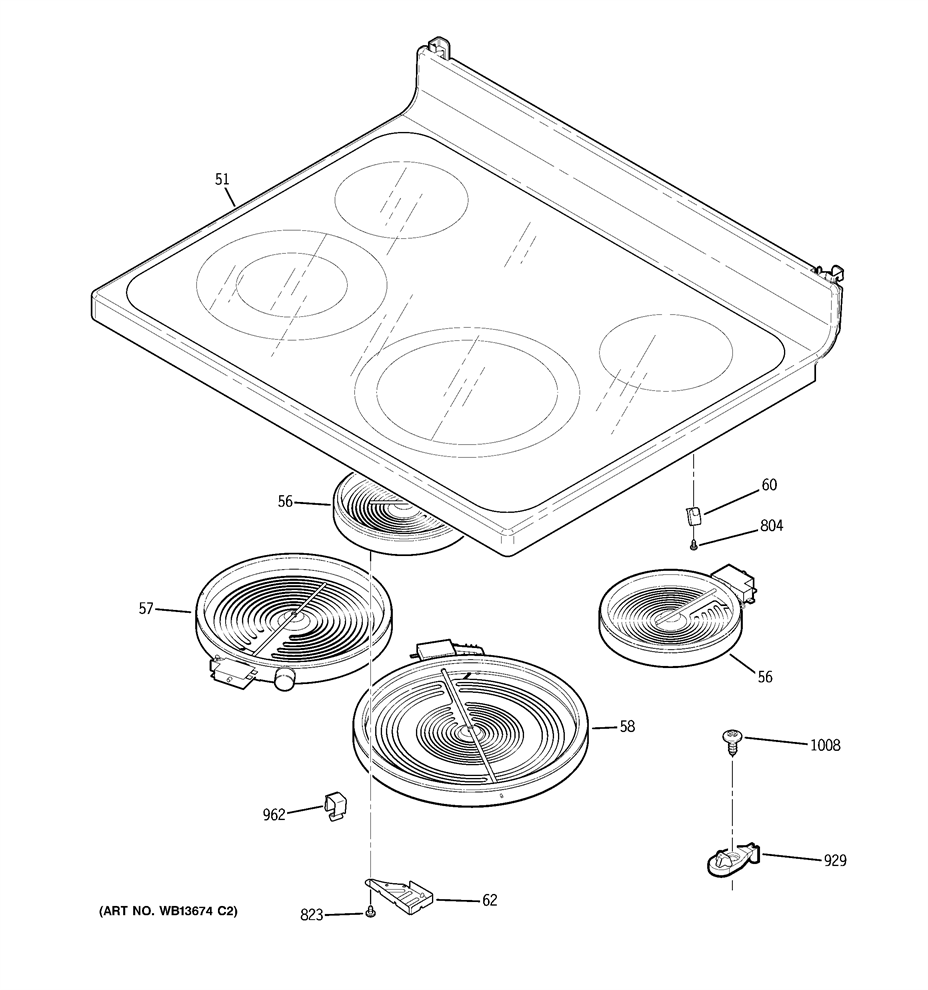 51

56

60

804

57

56

58

1008

962

929

(ART NO. WB13674 C2)

823

62