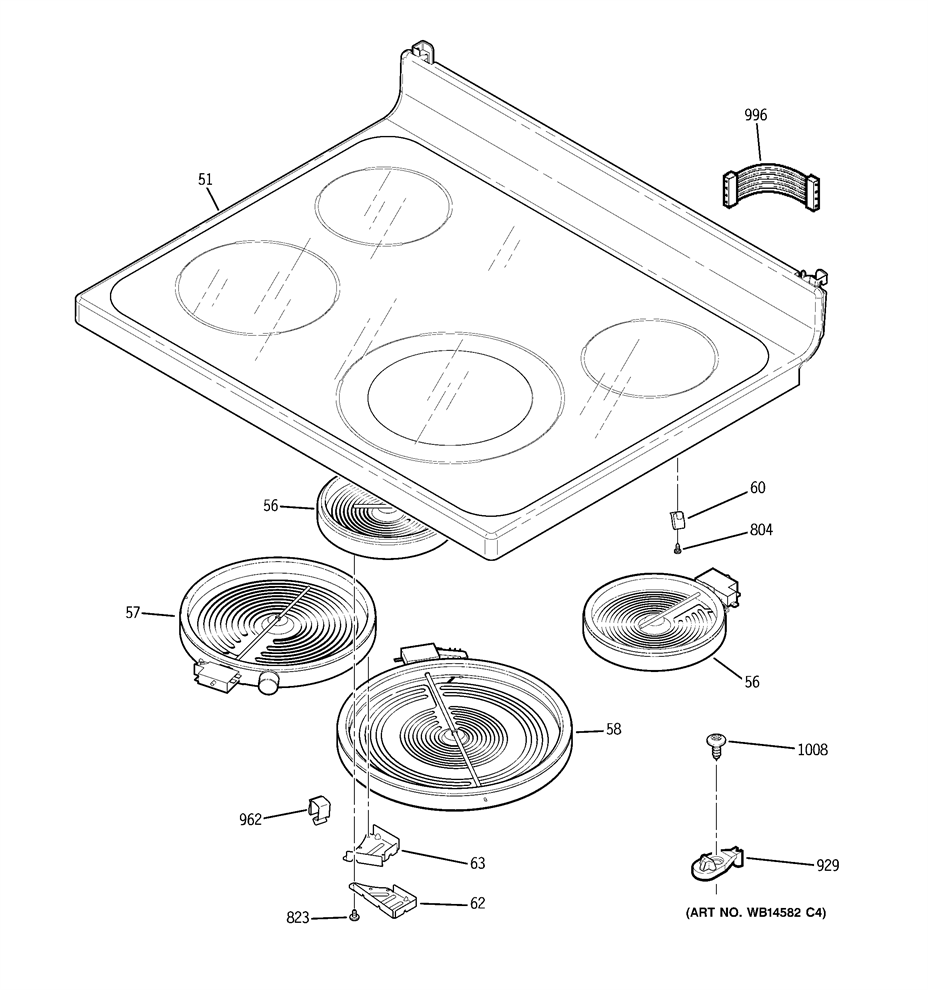 996

51

56

60

804

57

56

58

1008

962

63

929

823

62

(ART NO. WB14582 C4)