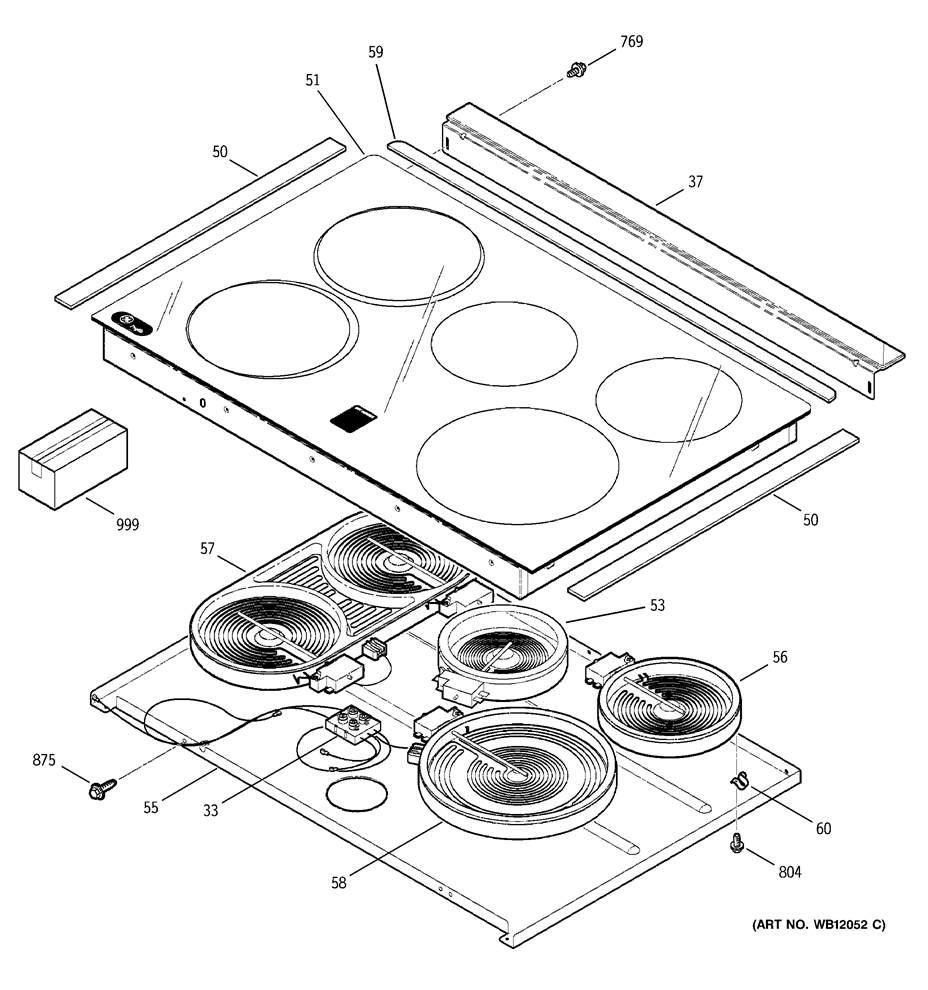 769
59
51
50
37
999
50
57
53
56
875
55
33
60
58
804
(ART NO. WB12052 C)